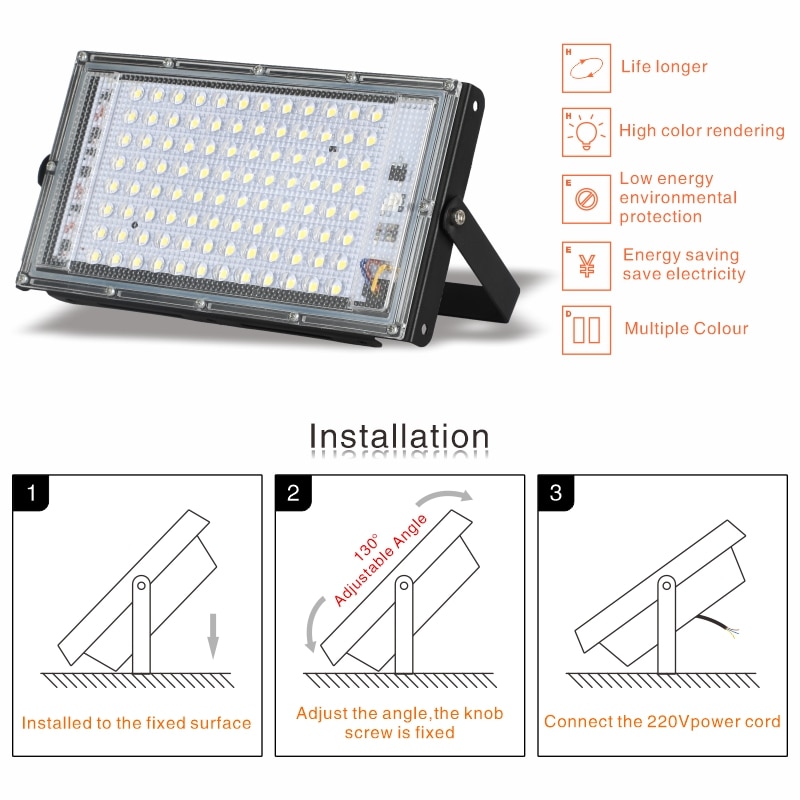 H
Life longer

H
High color rendering

E
Low energy environmental protection

E
¥
Energy saving save electricity

D
Multiple Colour

Installation

1

Installed to the fixed surface

2

130°
Adjustable Angle

Adjust the angle,the knob screw is fixed

3

Connect the 220Vpower cord