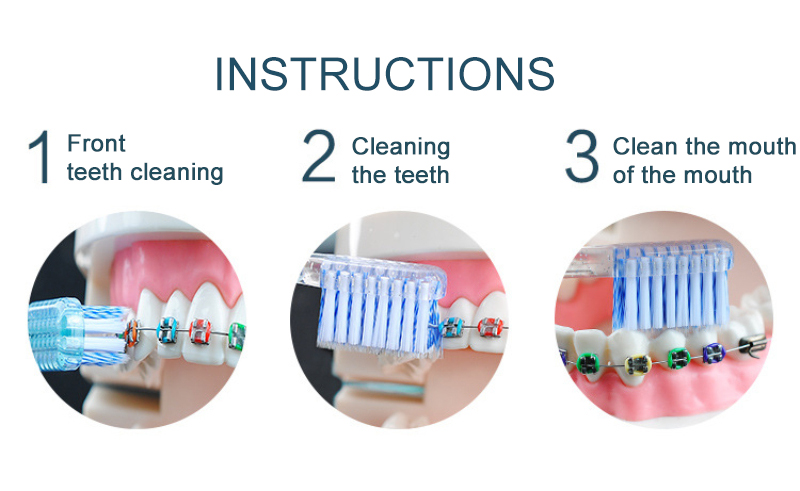 INSTRUCTIONS

1 Front teeth cleaning

2 Cleaning the teeth

3 Clean the mouth of the mouth