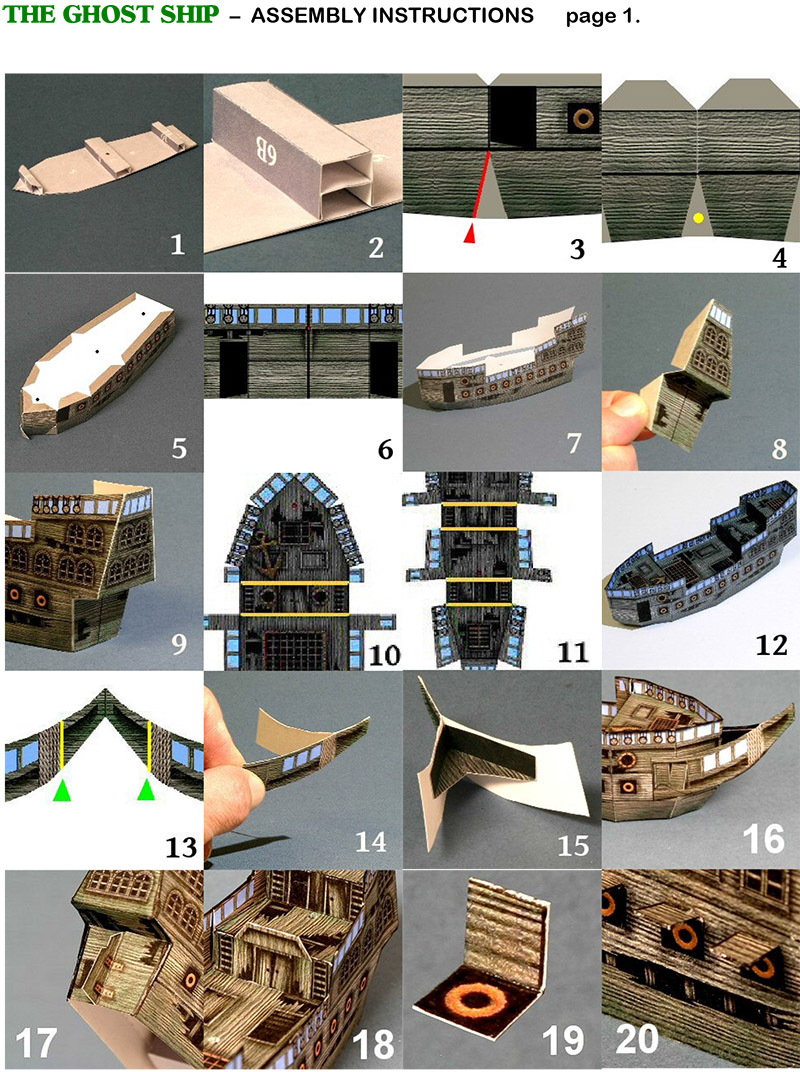 THE GHOST SHIP – ASSEMBLY INSTRUCTIONS page 1.

1

6B

2

3

4

5

6

7

8

9

10

11

12

13

14

15

16

17

18

19

20