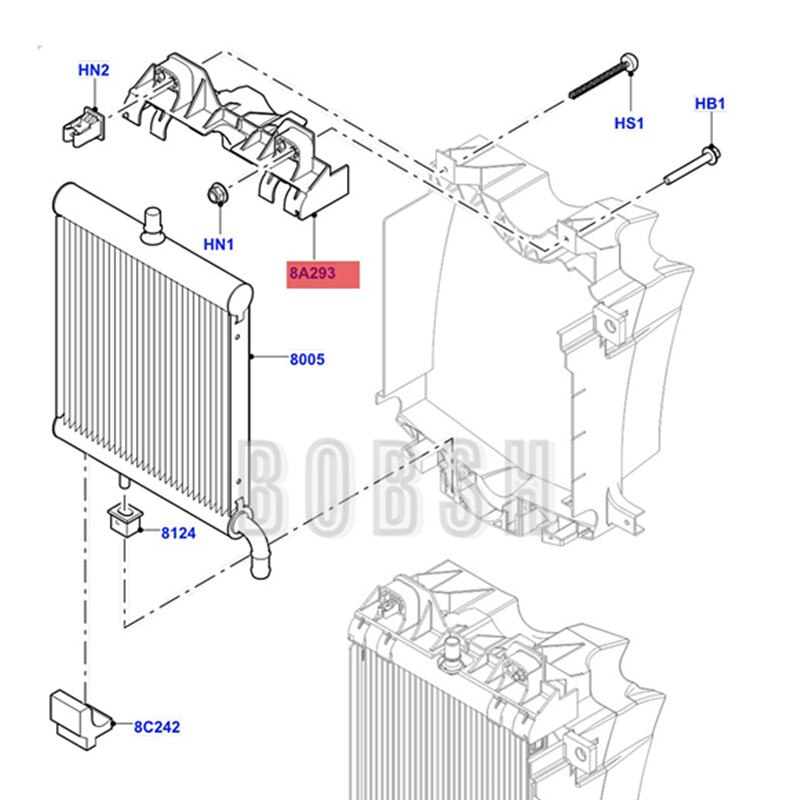 HN2
HS1
HB1
HN1
8A293
8005
BOBSH
8124
8C242