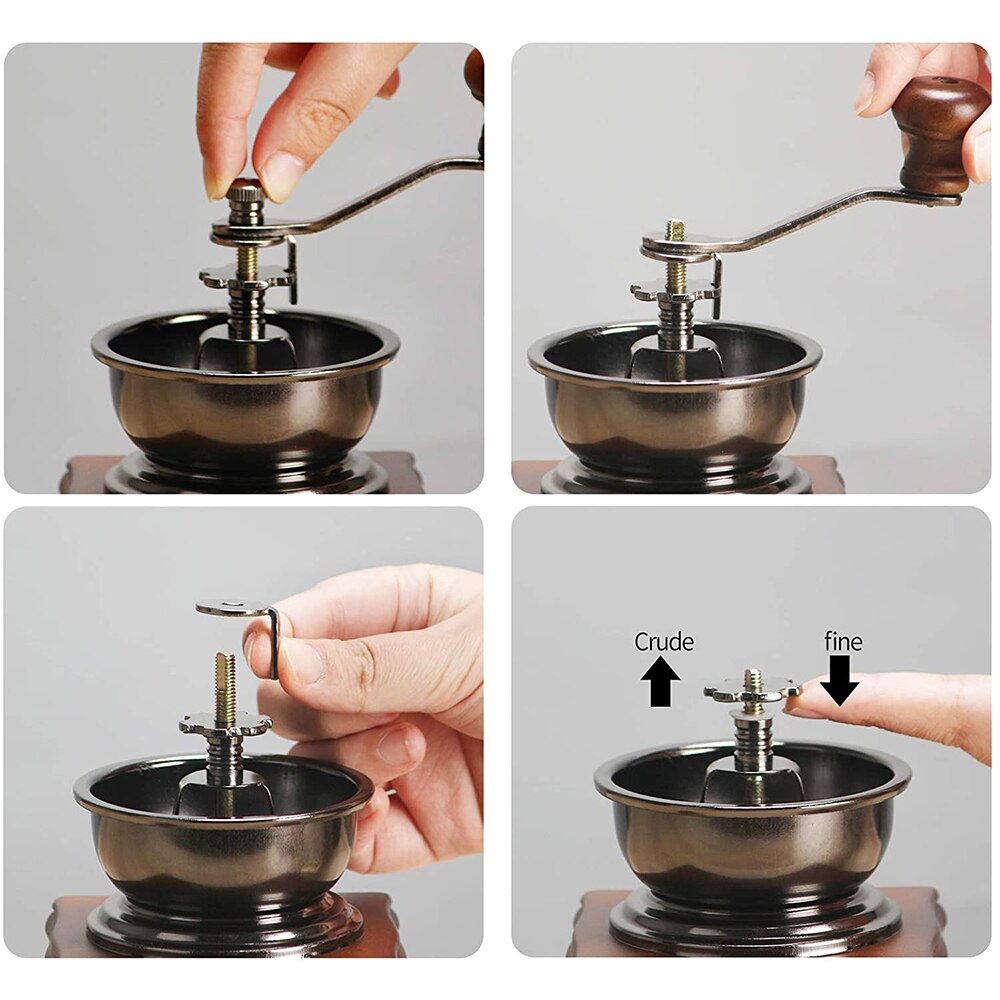 Crude
fine