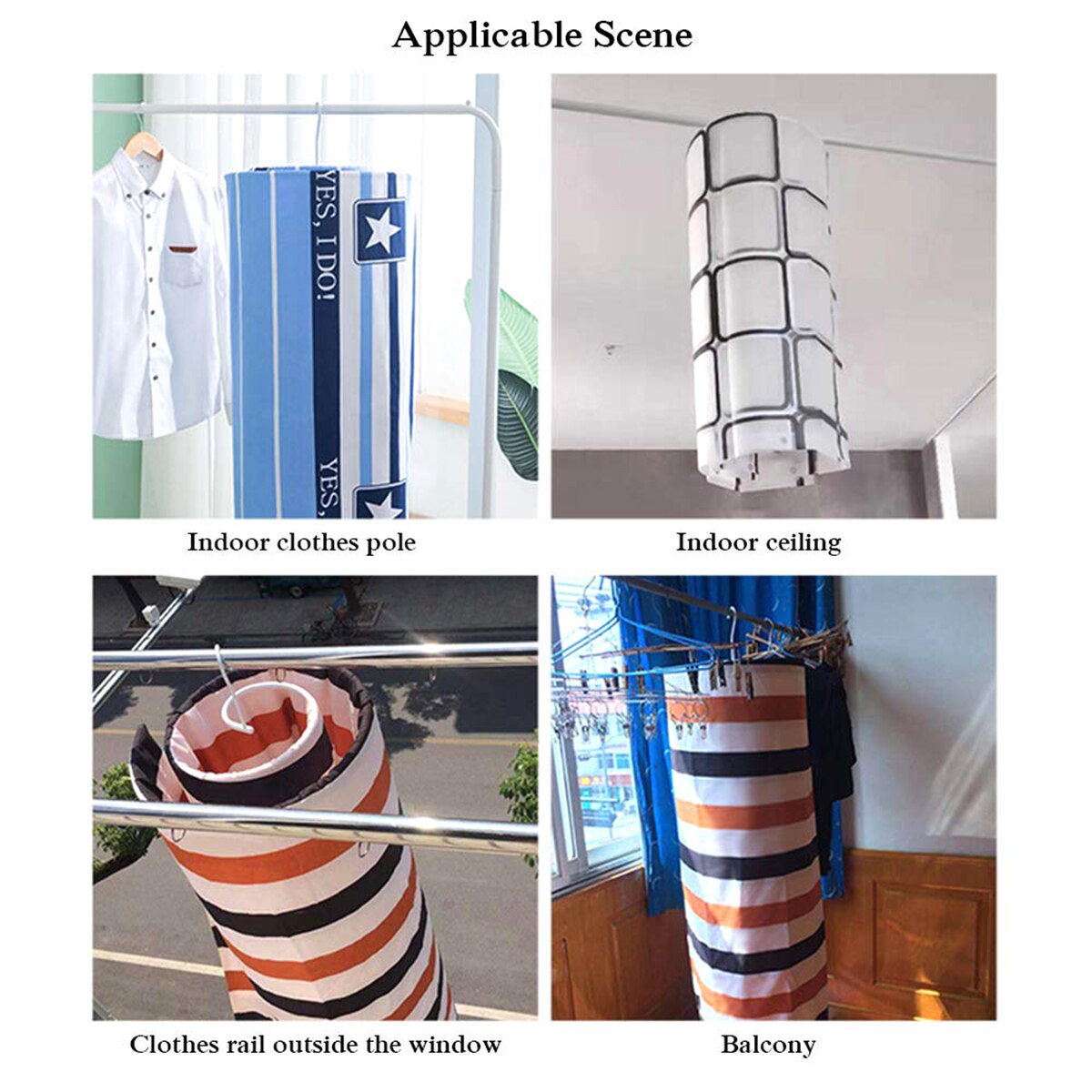 Applicable Scene

YES, I DO!

YES,

Indoor clothes pole

Indoor ceiling

Clothes rail outside the window

Balcony