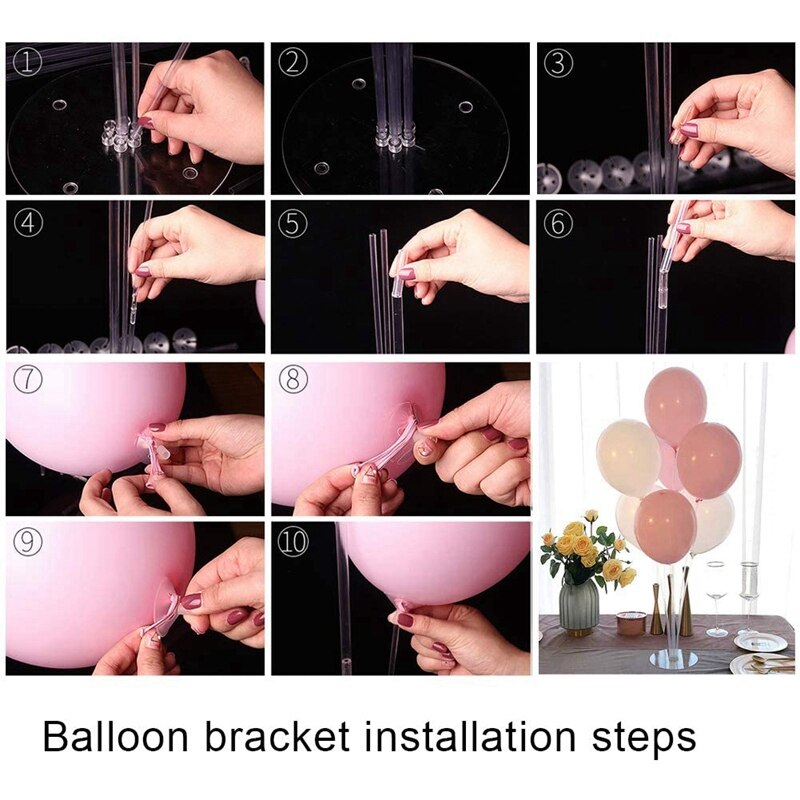 ①
②
③
④
⑤
⑥
⑦
⑧
⑨
⑩

Balloon bracket installation steps