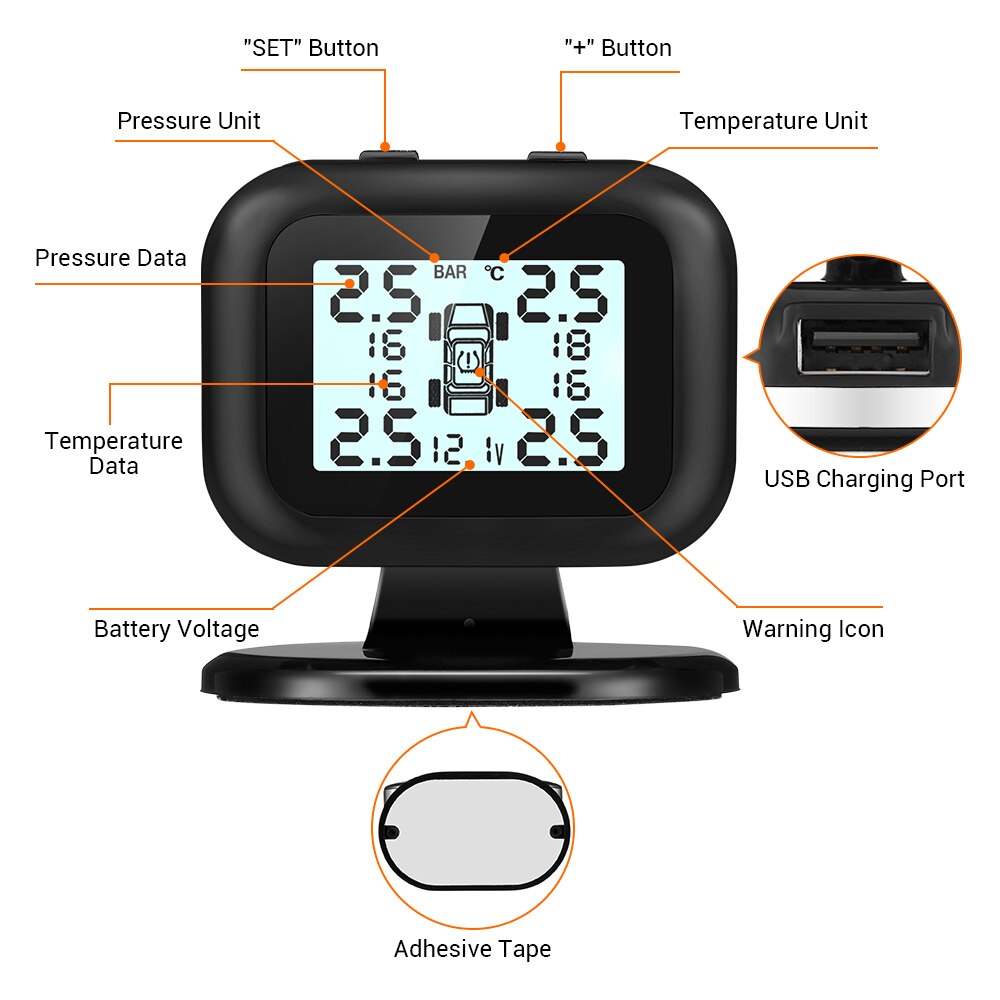 "SET" Button

"+" Button

Pressure Unit

Temperature Unit

Pressure Data

BAR

°C

2.5

2.5

16

18

16

16

2.5

12.1V

2.5

Temperature Data

USB Charging Port

Battery Voltage

Warning Icon

Adhesive Tape