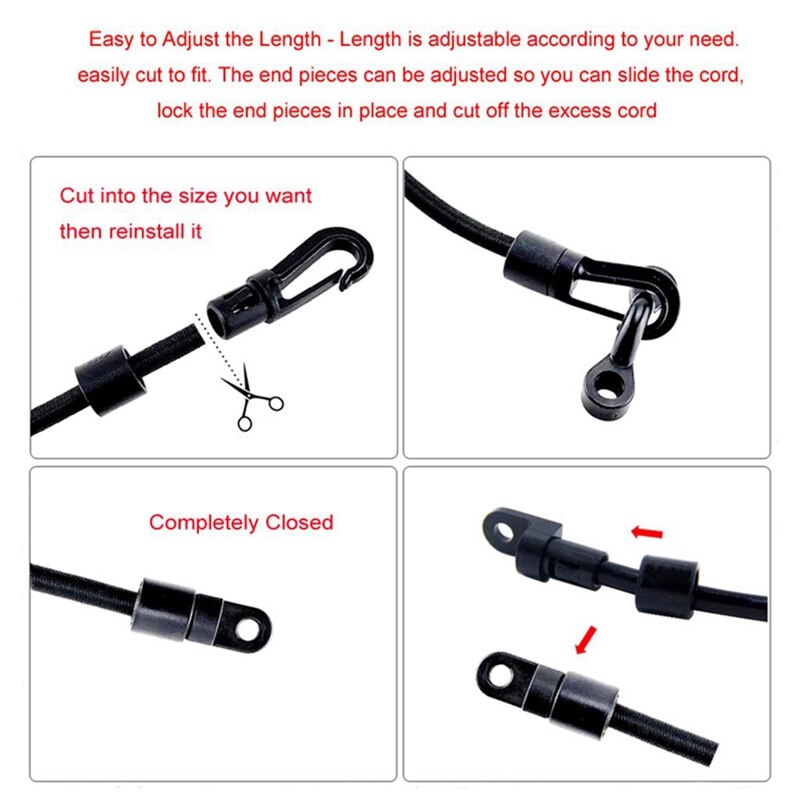 Easy to Adjust the Length - Length is adjustable according to your need. easily cut to fit. The end pieces can be adjusted so you can slide the cord, lock the end pieces in place and cut off the excess cord

Cut into the size you want then reinstall it

Completely Closed