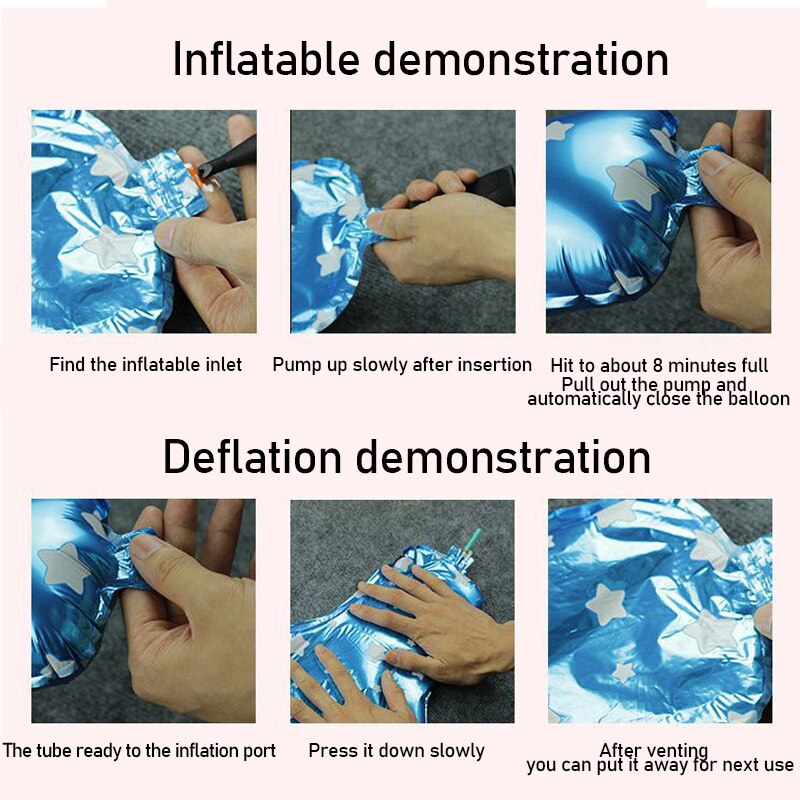 Inflatable demonstration

Find the inflatable inlet

Pump up slowly after insertion

Hit to about 8 minutes full
Pull out the pump and automatically close the balloon

Deflation demonstration

The tube ready to the inflation port

Press it down slowly

After venting
you can put it away for next use