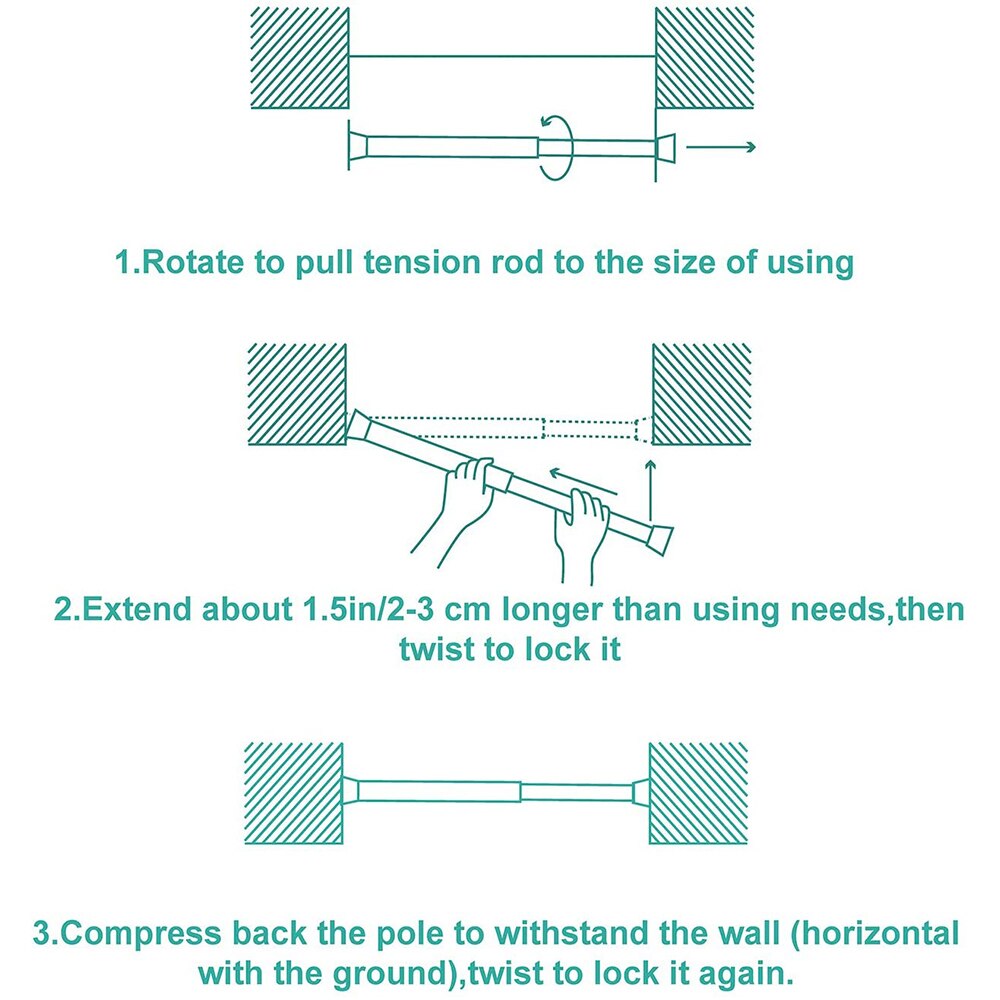 1.Rotate to pull tension rod to the size of using

2.Extend about 1.5in/2-3 cm longer than using needs,then twist to lock it

3.Compress back the pole to withstand the wall (horizontal with the ground),twist to lock it again.