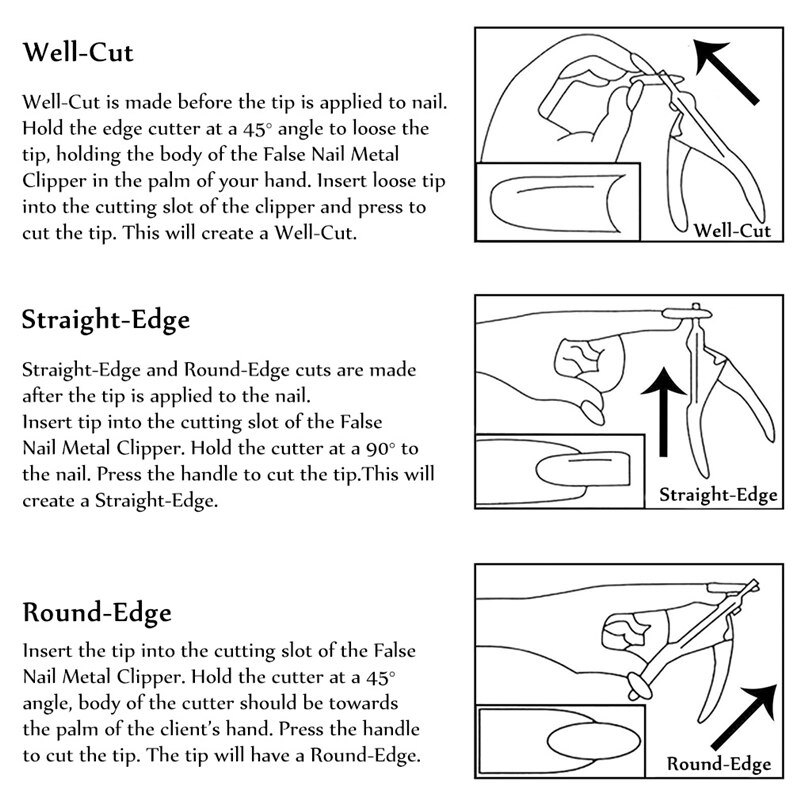 Well-Cut

Well-Cut is made before the tip is applied to nail. Hold the edge cutter at a 45° angle to loose the tip, holding the body of the False Nail Metal Clipper in the palm of your hand. Insert loose tip into the cutting slot of the clipper and press to cut the tip. This will create a Well-Cut.

Well-Cut

Straight-Edge

Straight-Edge and Round-Edge cuts are made after the tip is applied to the nail.
Insert tip into the cutting slot of the False Nail Metal Clipper. Hold the cutter at a 90° to the nail. Press the handle to cut the tip.This will create a Straight-Edge.

Straight-Edge

Round-Edge

Insert the tip into the cutting slot of the False Nail Metal Clipper. Hold the cutter at a 45° angle, body of the cutter should be towards the palm of the client's hand. Press the handle to cut the tip. The tip will have a Round-Edge.

Round-Edge