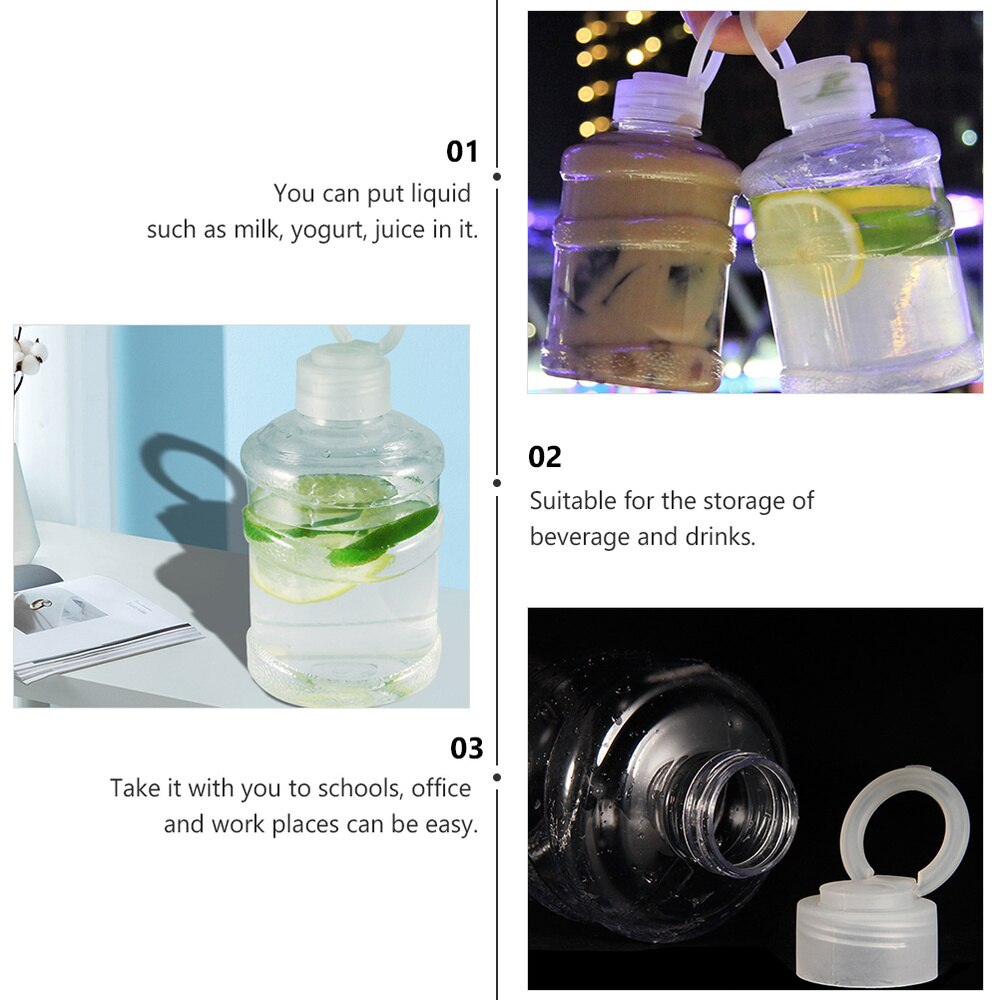 01
You can put liquid such as milk, yogurt, juice in it.

02
Suitable for the storage of beverage and drinks.

03
Take it with you to schools, office and work places can be easy.