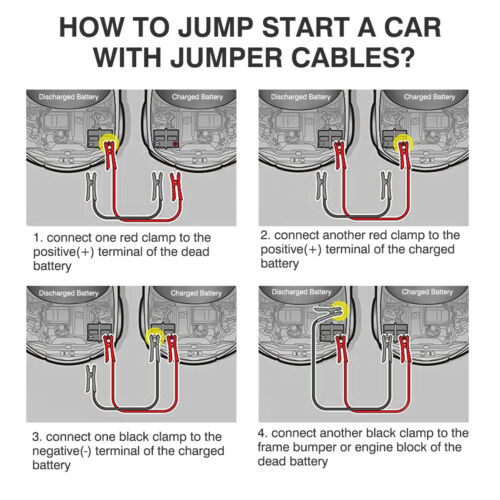 HOW TO JUMP START A CAR WITH JUMPER CABLES?

Discharged Battery

Charged Battery

1. connect one red clamp to the positive(+) terminal of the dead battery

Discharged Battery

Charged Battery

2. connect another red clamp to the positive(+) terminal of the charged battery

Discharged Battery

Charged Battery

3. connect one black clamp to the negative(-) terminal of the charged battery

Discharged Battery

Charged Battery

4. connect another black clamp to the frame bumper or engine block of the dead battery