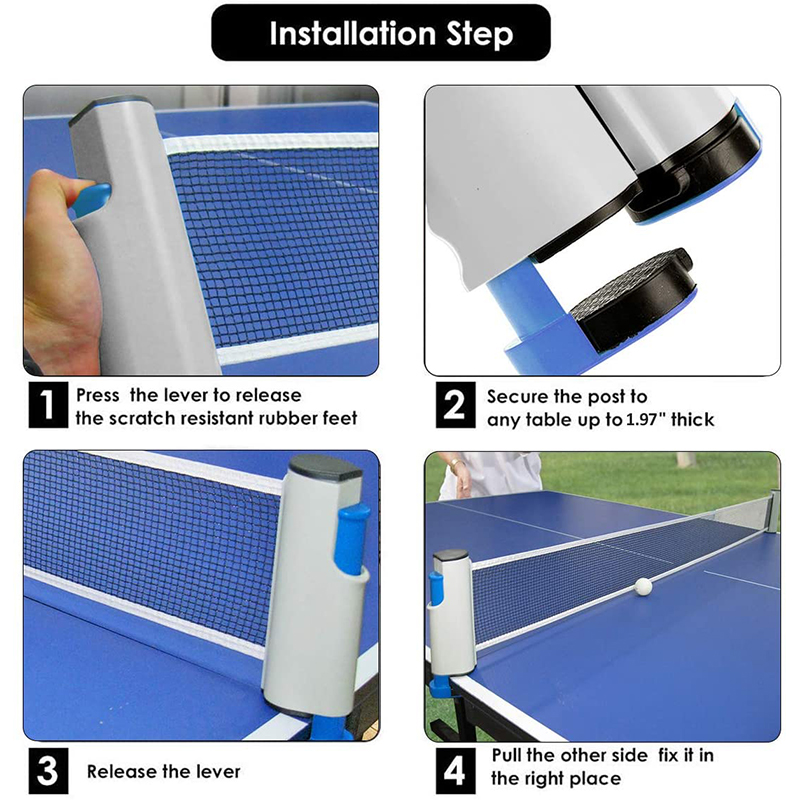 Installation Step

1 Press the lever to release the scratch resistant rubber feet

2 Secure the post to any table up to 1.97" thick

3 Release the lever

4 Pull the other side fix it in the right place