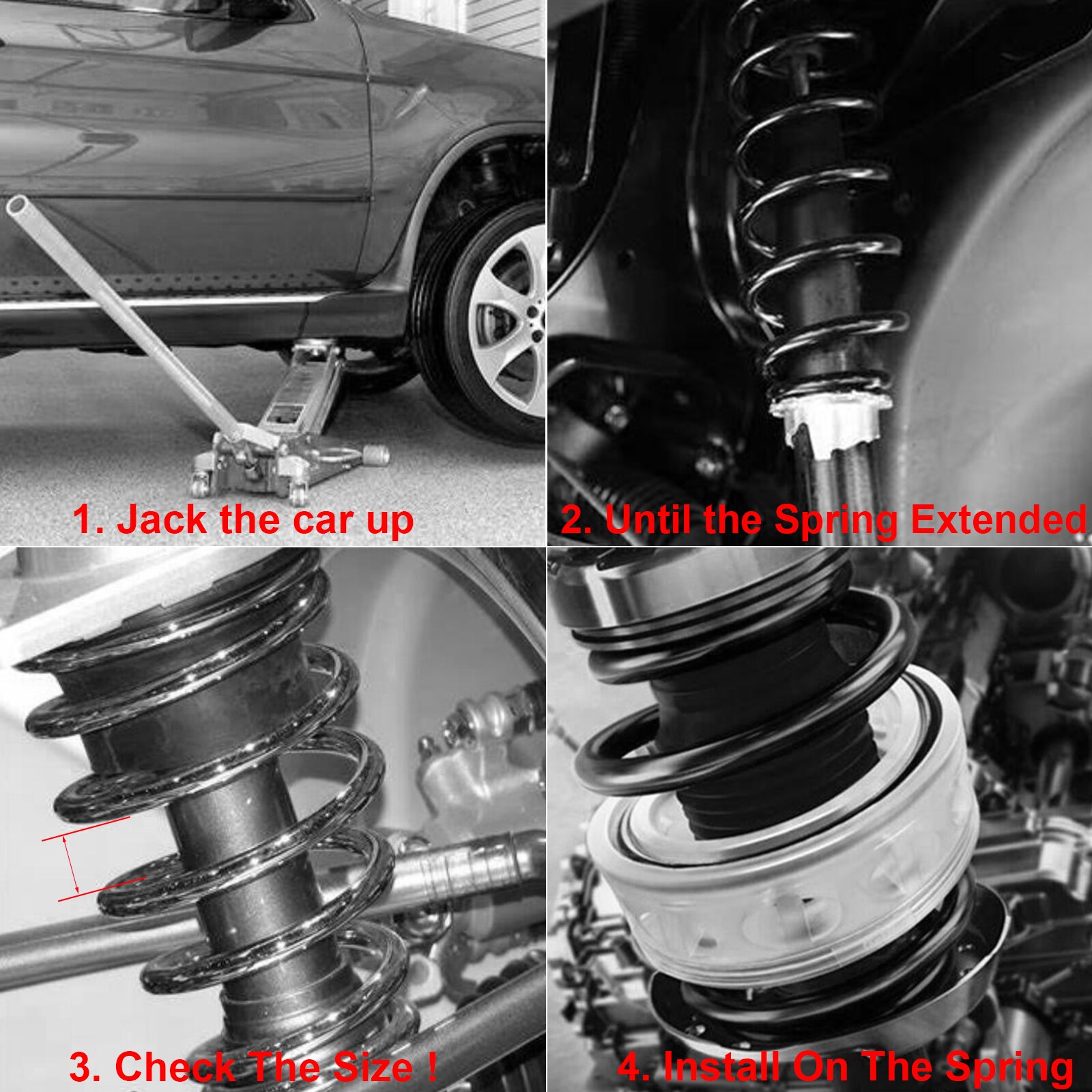 1. Jack the car up

2. Until the Spring Extended

3. Check The Size !

4. Install On The Spring