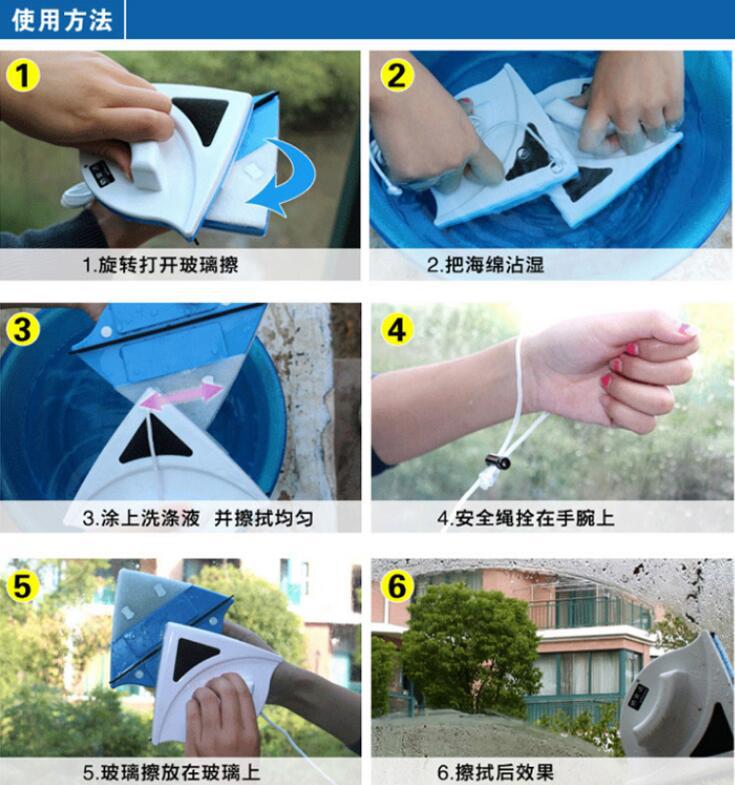 使用方法

1

1.旋转打开玻璃擦

2

2.把海绵沾湿

3

3.涂上洗涤液 并擦拭均匀

4

4.安全绳拴在手腕上

5

5.玻璃擦放在玻璃上

6

6.擦拭后效果