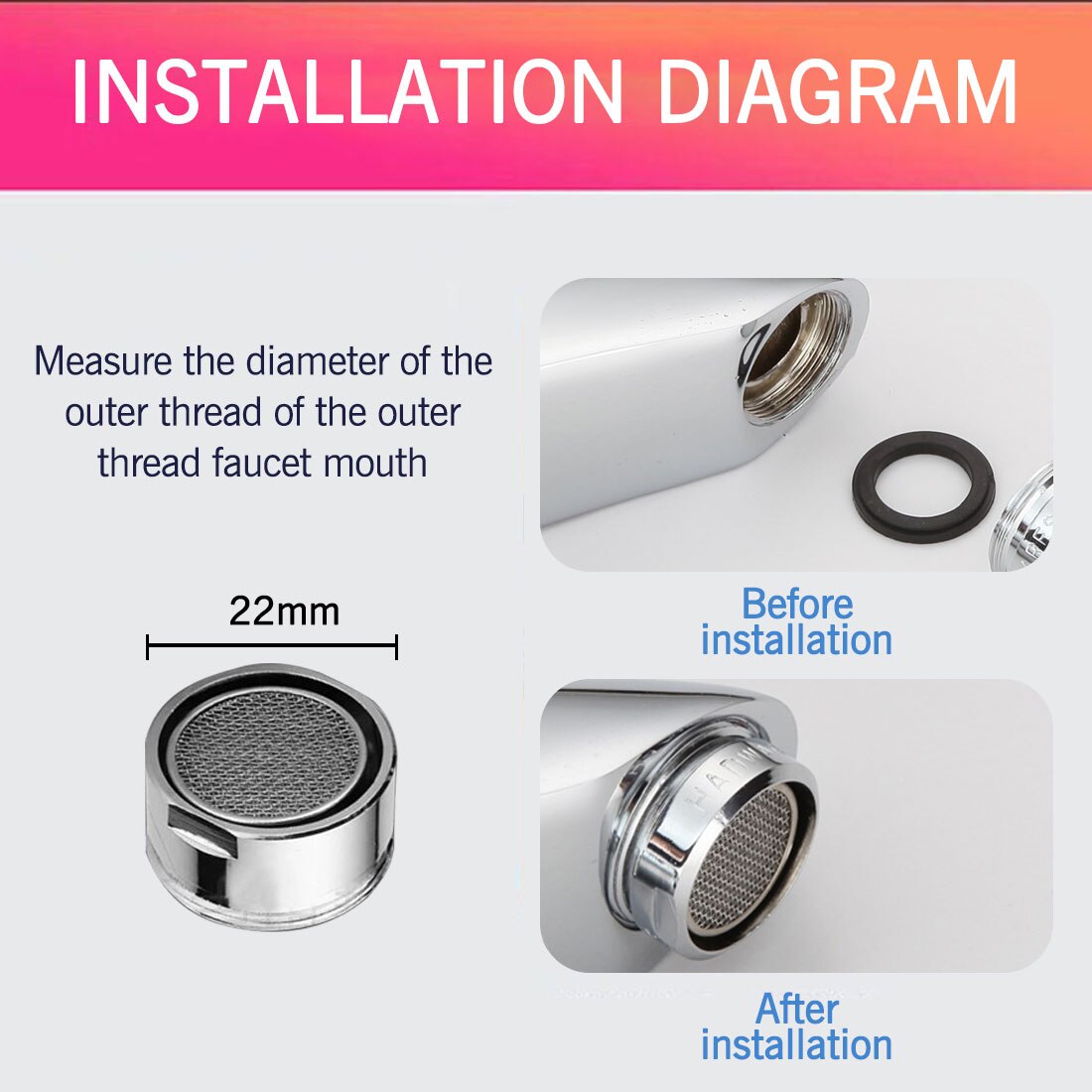 INSTALLATION DIAGRAM

Measure the diameter of the outer thread of the outer thread faucet mouth

22mm

Before installation

After installation