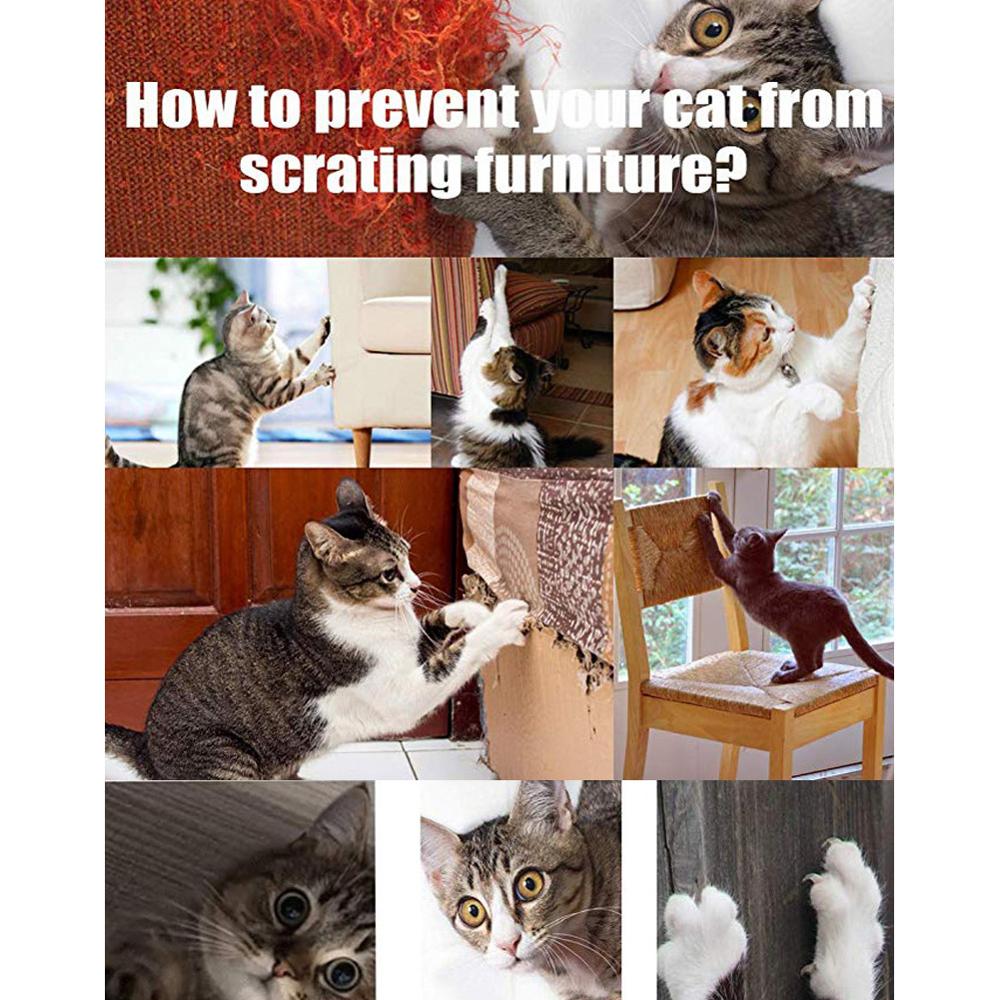 How to prevent your cat from scrating furniture?