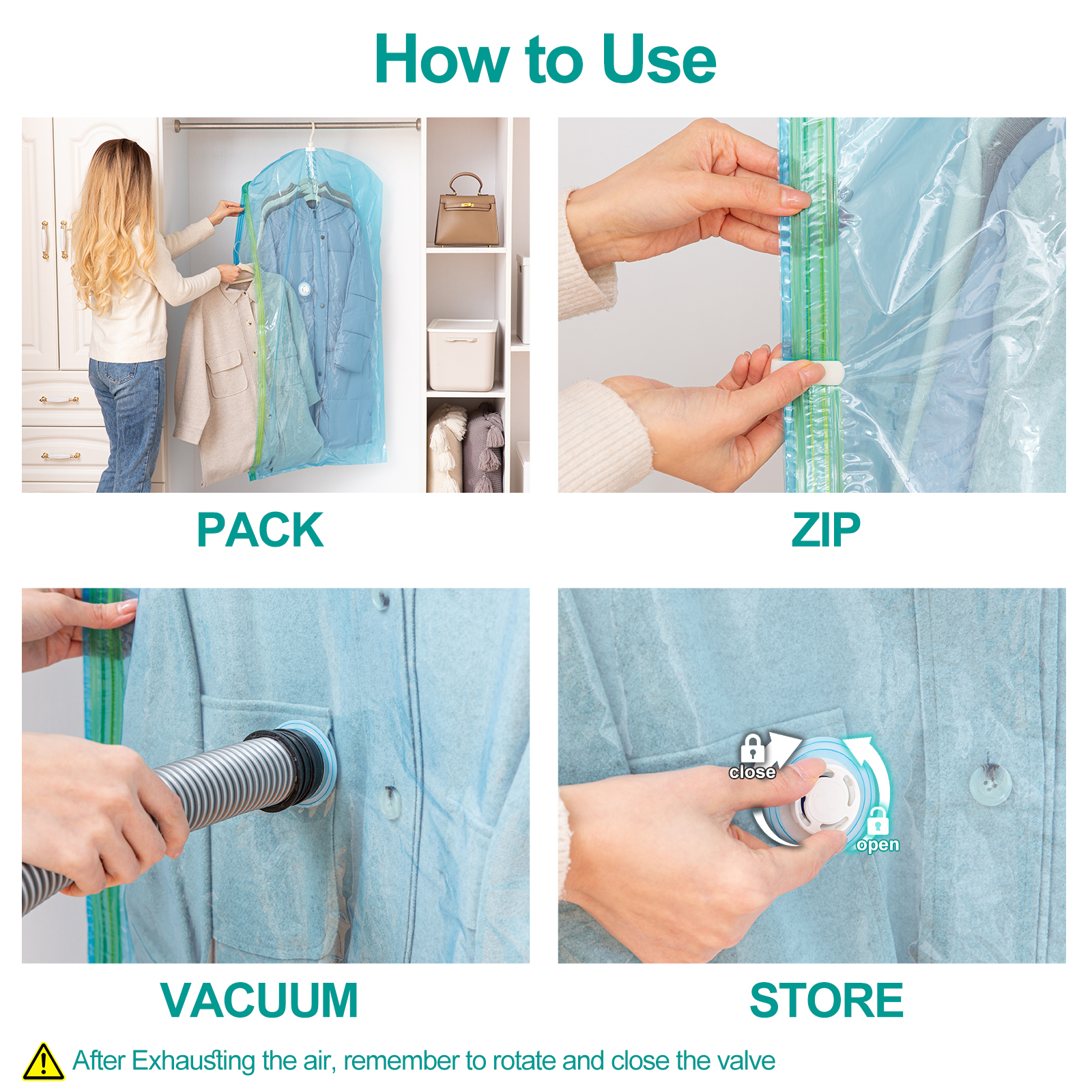 How to Use

PACK

ZIP

VACUUM

close

open

STORE

After Exhausting the air, remember to rotate and close the valve