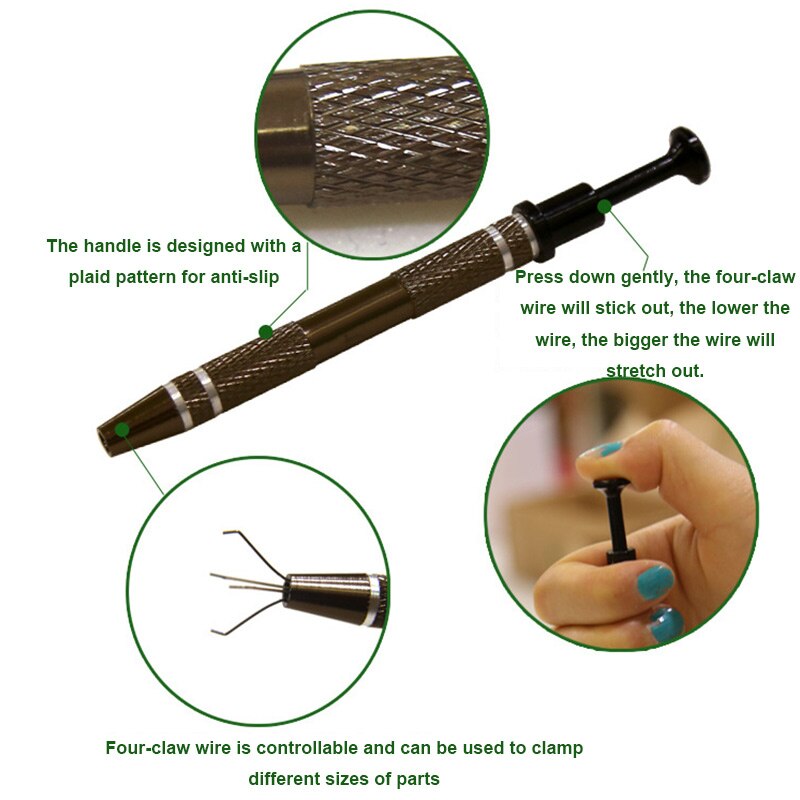 The handle is designed with a plaid pattern for anti-slip

Press down gently, the four-claw wire will stick out, the lower the wire, the bigger the wire will stretch out.

Four-claw wire is controllable and can be used to clamp different sizes of parts