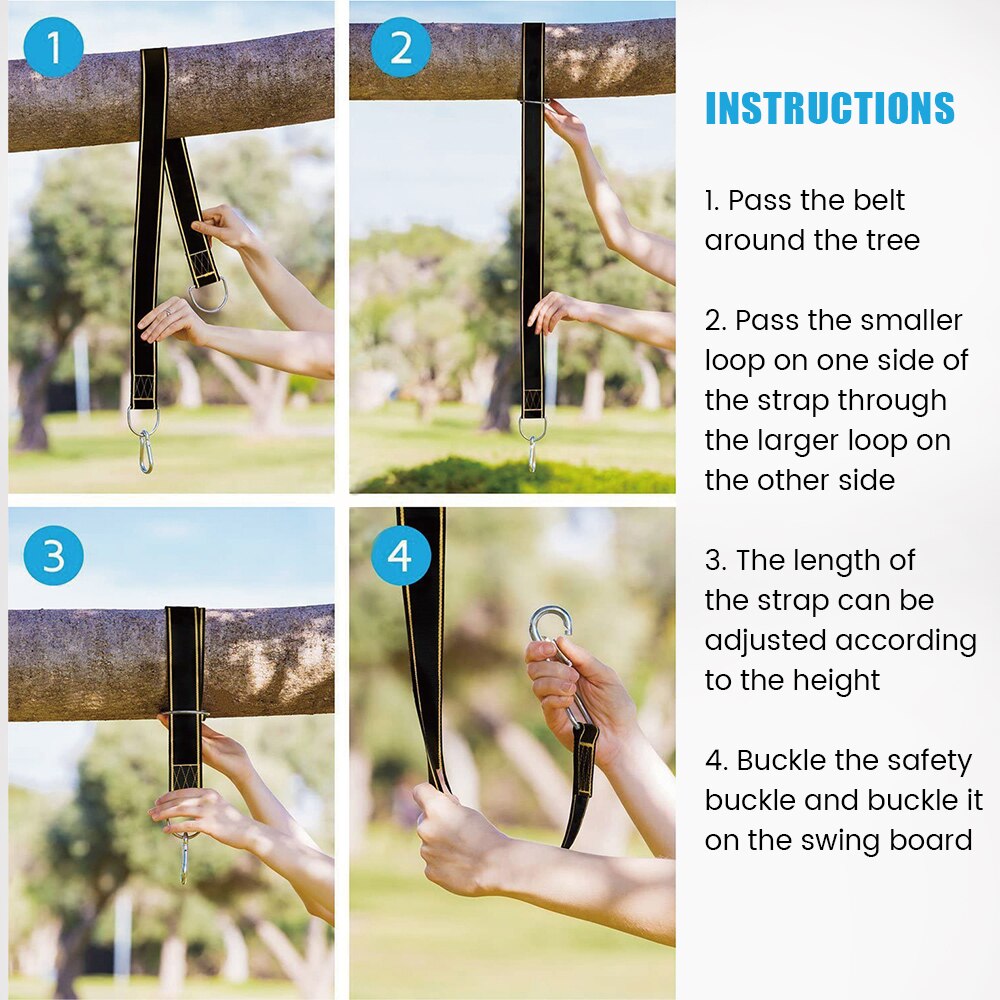 1

2

3

4

INSTRUCTIONS

1. Pass the belt around the tree

2. Pass the smaller loop on one side of the strap through the larger loop on the other side

3. The length of the strap can be adjusted according to the height

4. Buckle the safety buckle and buckle it on the swing board