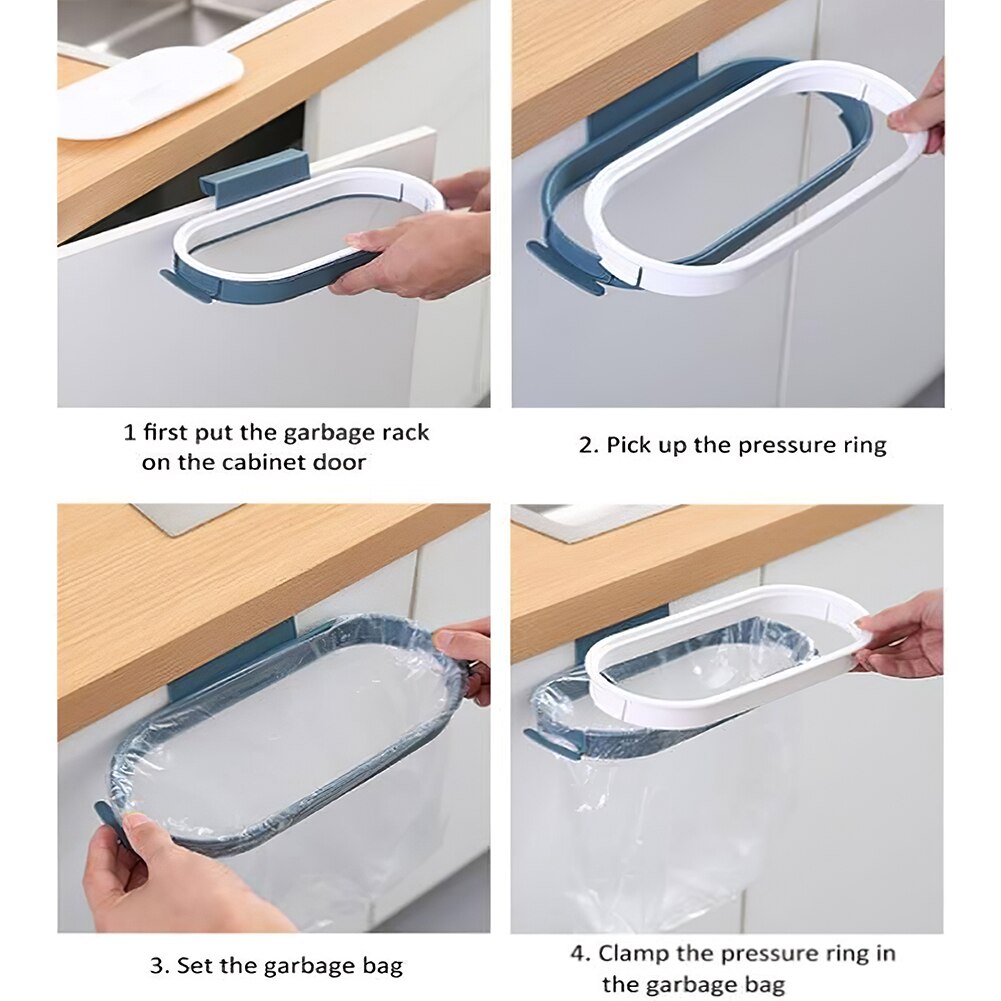 1 first put the garbage rack on the cabinet door

2. Pick up the pressure ring

3. Set the garbage bag

4. Clamp the pressure ring in the garbage bag