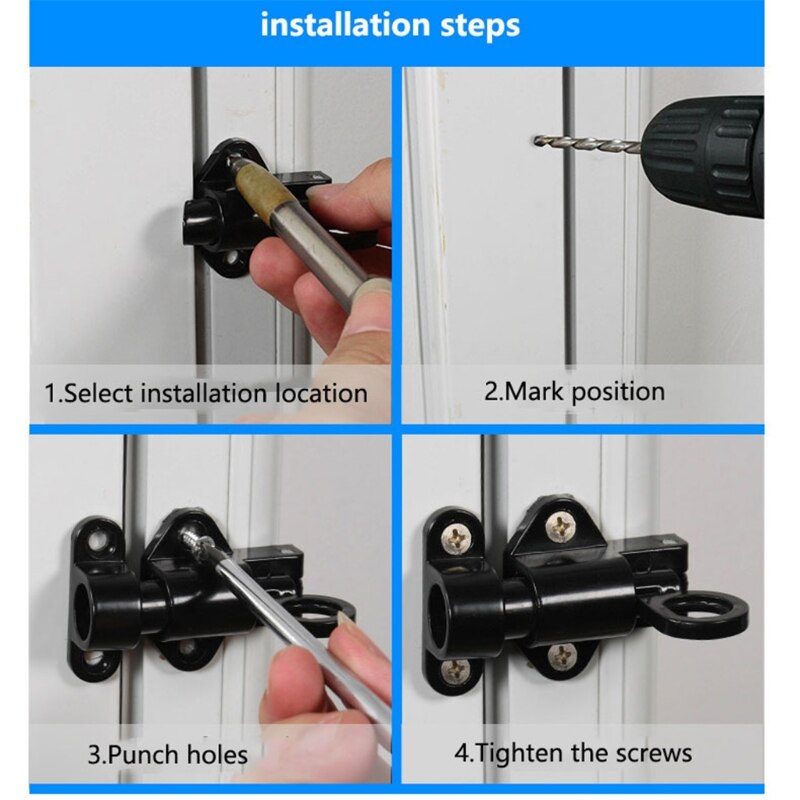 installation steps

1.Select installation location

2.Mark position

3.Punch holes

4.Tighten the screws