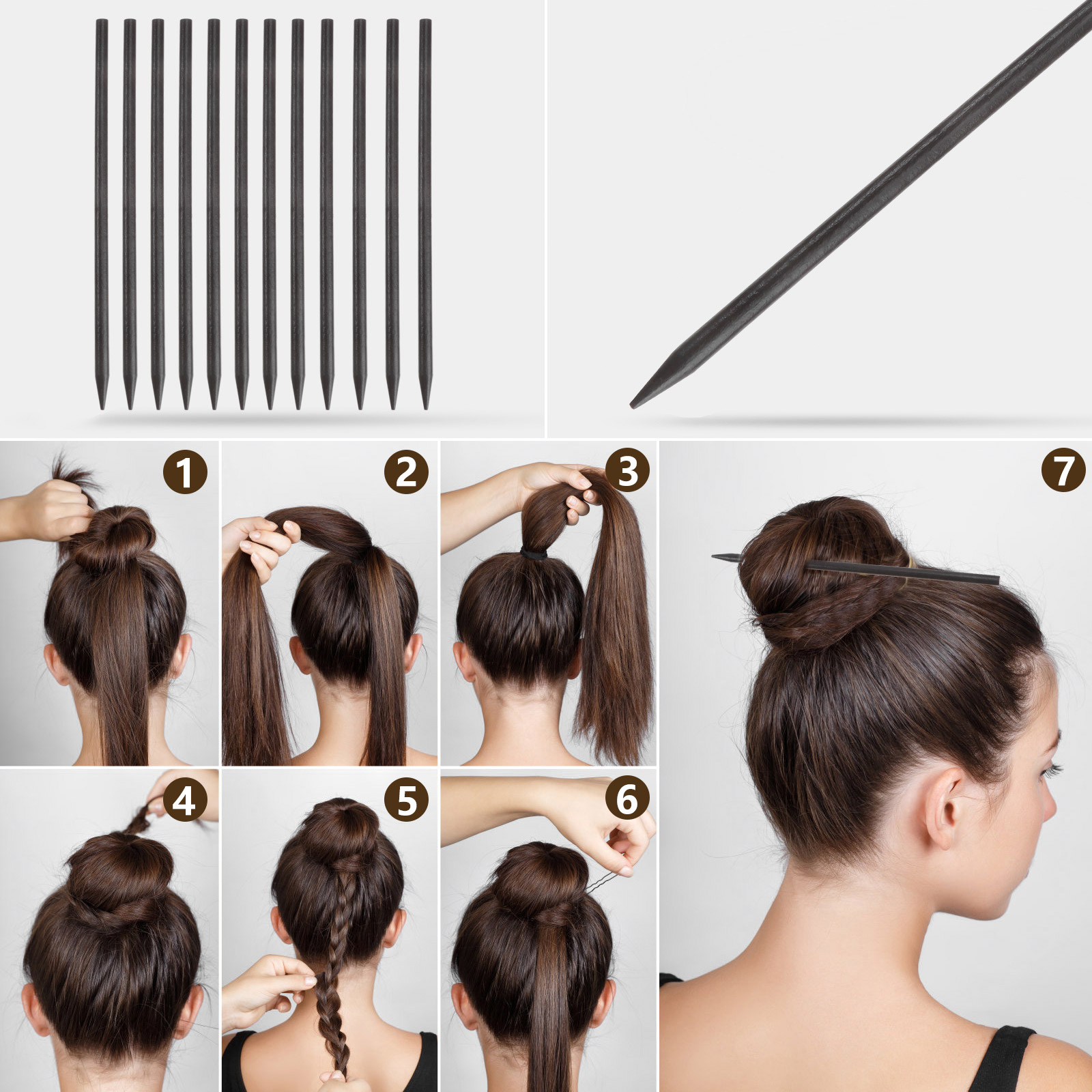 1
2
3
7
4
5
6