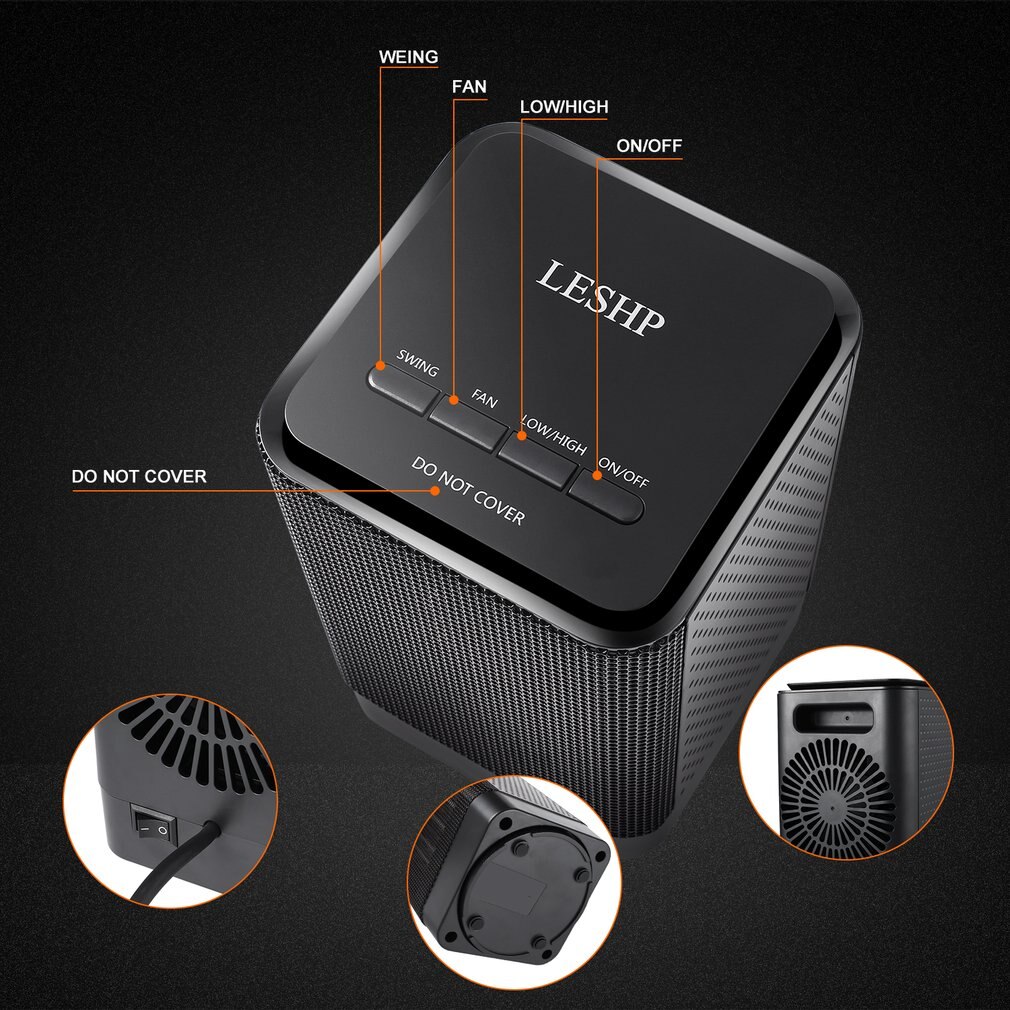 WEING

FAN

LOW/HIGH

ON/OFF

LESHP

SWING

FAN

LOW/HIGH

ON/OFF

DO NOT COVER

DO NOT COVER