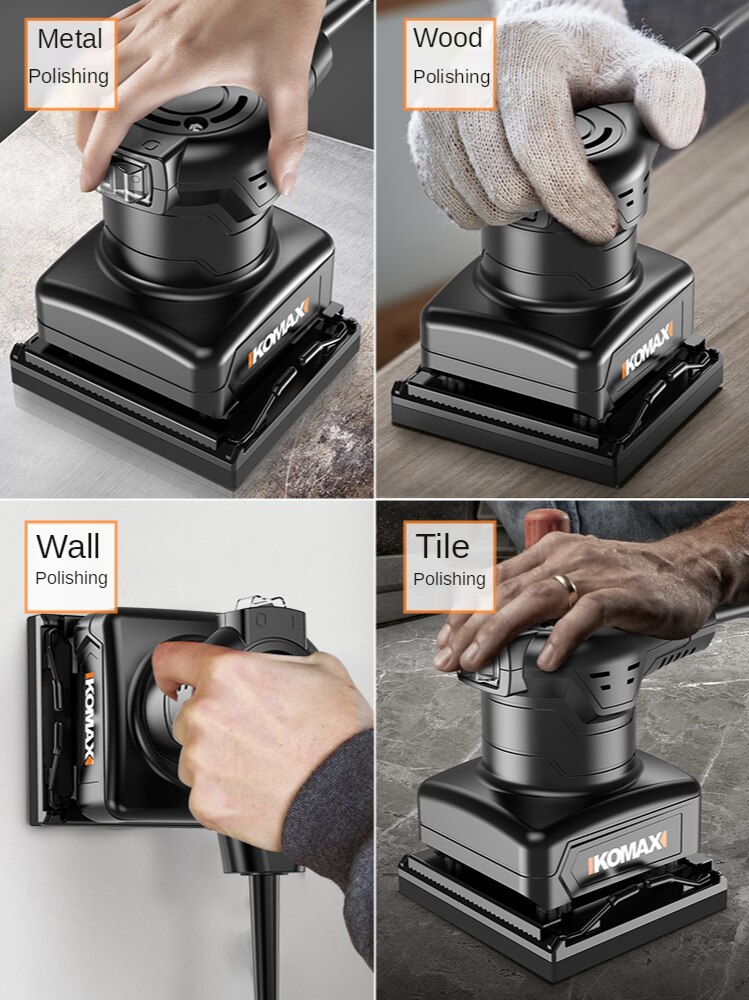 Metal
Polishing

KOMAX

Wood
Polishing

KOMAX

Wall
Polishing

KOMAX

Tile
Polishing

KOMAX