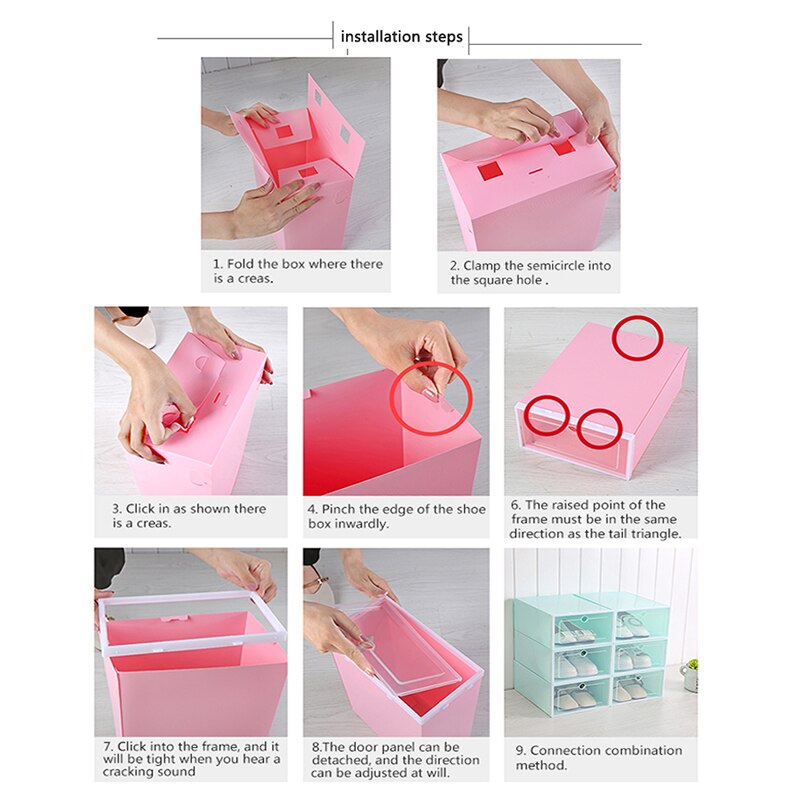 installation steps

1. Fold the box where there is a creas.

2. Clamp the semicircle into the square hole .

3. Click in as shown there is a creas.

4. Pinch the edge of the shoe box inwardly.

6. The raised point of the frame must be in the same direction as the tail triangle.

7. Click into the frame, and it will be tight when you hear a cracking sound

8.The door panel can be detached, and the direction can be adjusted at will.

9. Connection combination method.