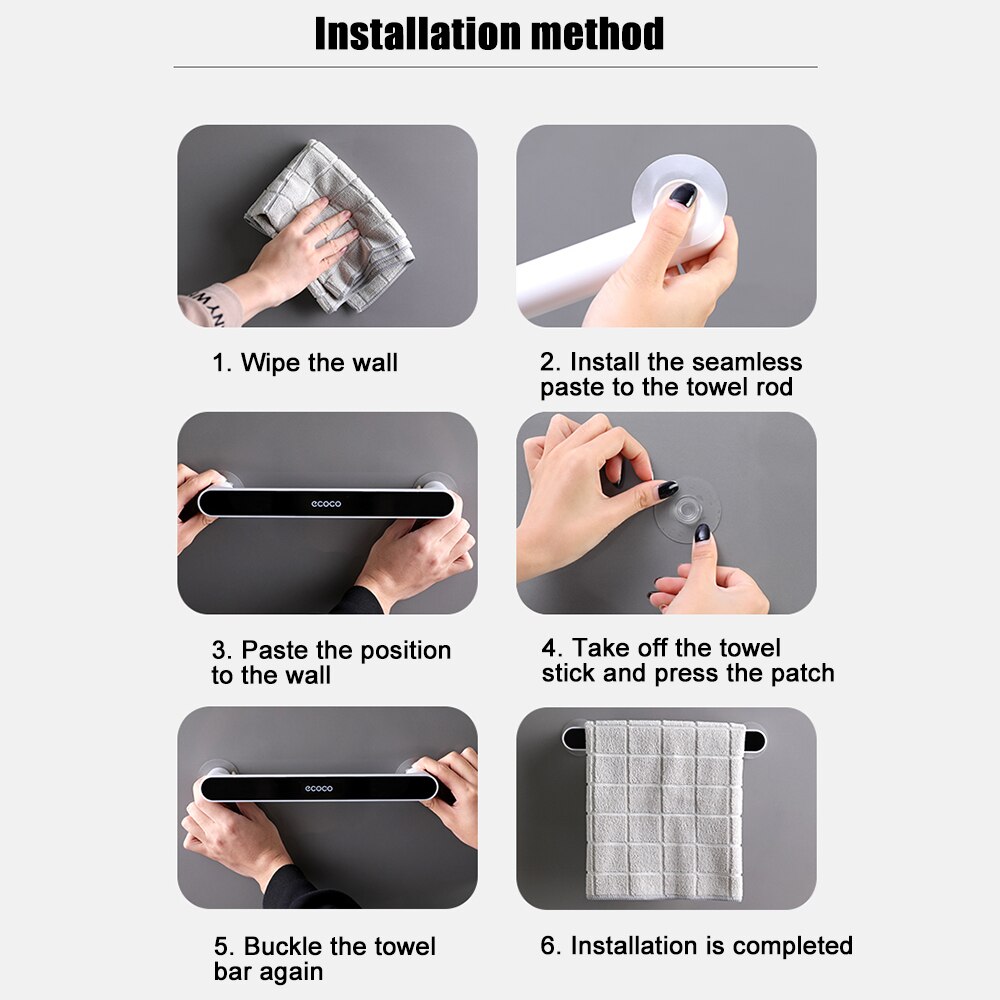 Installation method

1. Wipe the wall

2. Install the seamless paste to the towel rod

ecoco

3. Paste the position to the wall

4. Take off the towel stick and press the patch

ecoco

5. Buckle the towel bar again

6. Installation is completed