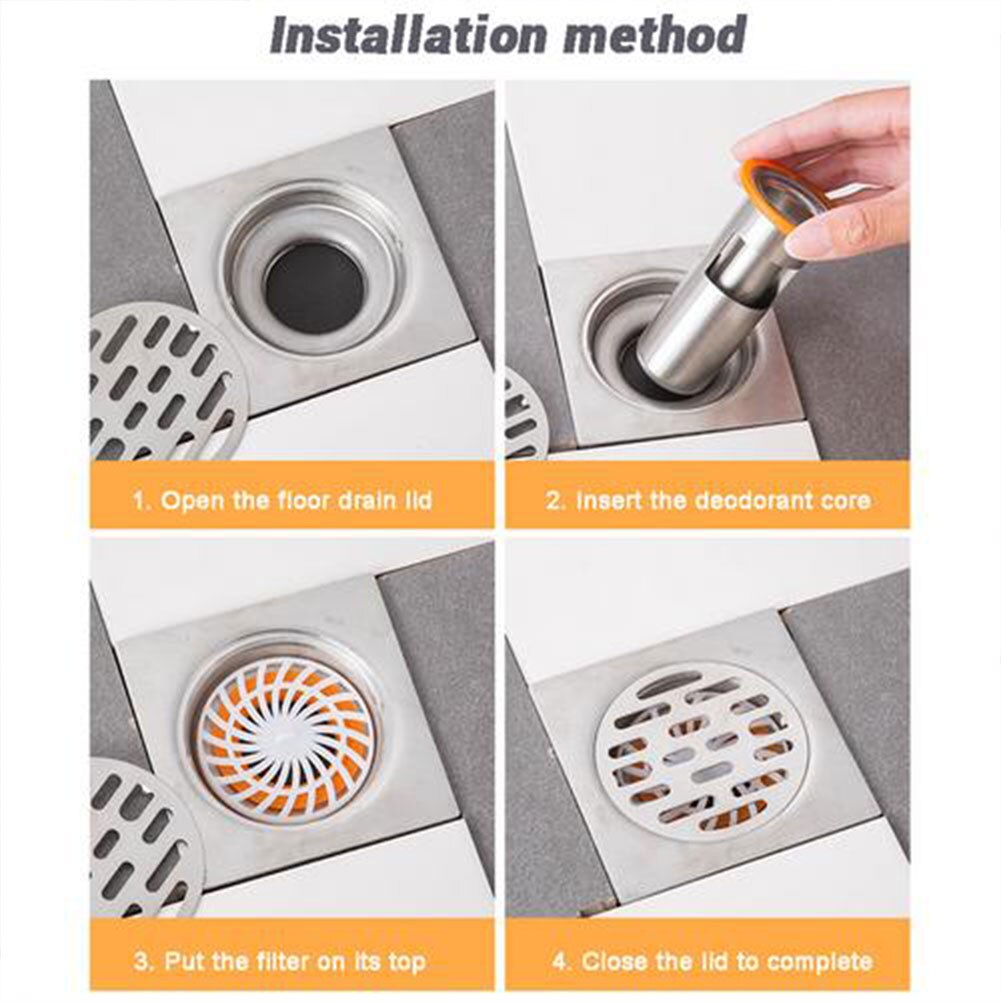 Installation method

1. Open the floor drain lid

2. Insert the deodorant core

3. Put the filter on its top

4. Close the lid to complete