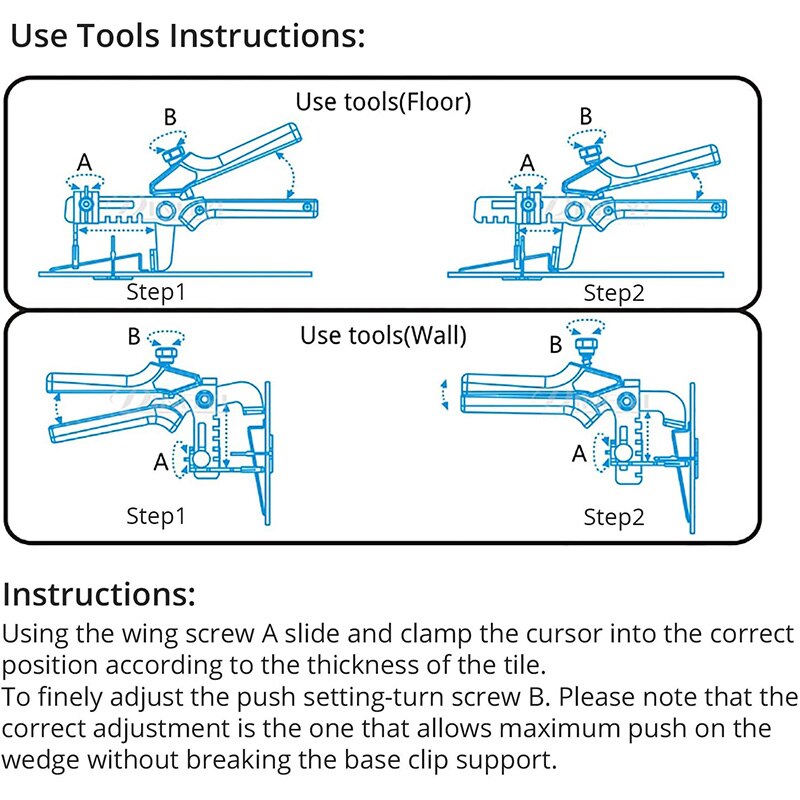 Use Tools Instructions:

Use tools(Floor)

B

A

Step1

B

A

Step2

Use tools(Wall)

B

A

Step1

B

A

Step2

Instructions:

Using the wing screw A slide and clamp the cursor into the correct position according to the thickness of the tile.
To finely adjust the push setting-turn screw B. Please note that the correct adjustment is the one that allows maximum push on the wedge without breaking the base clip support.