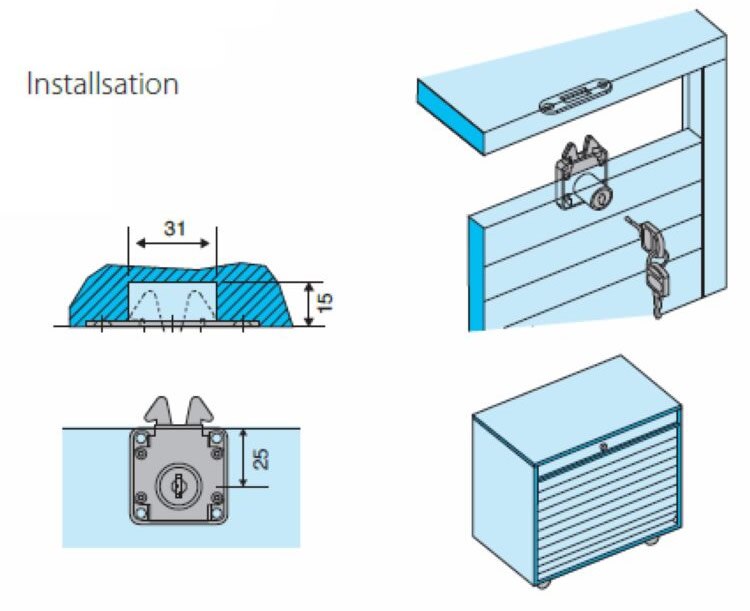 Installsation

31

15

25