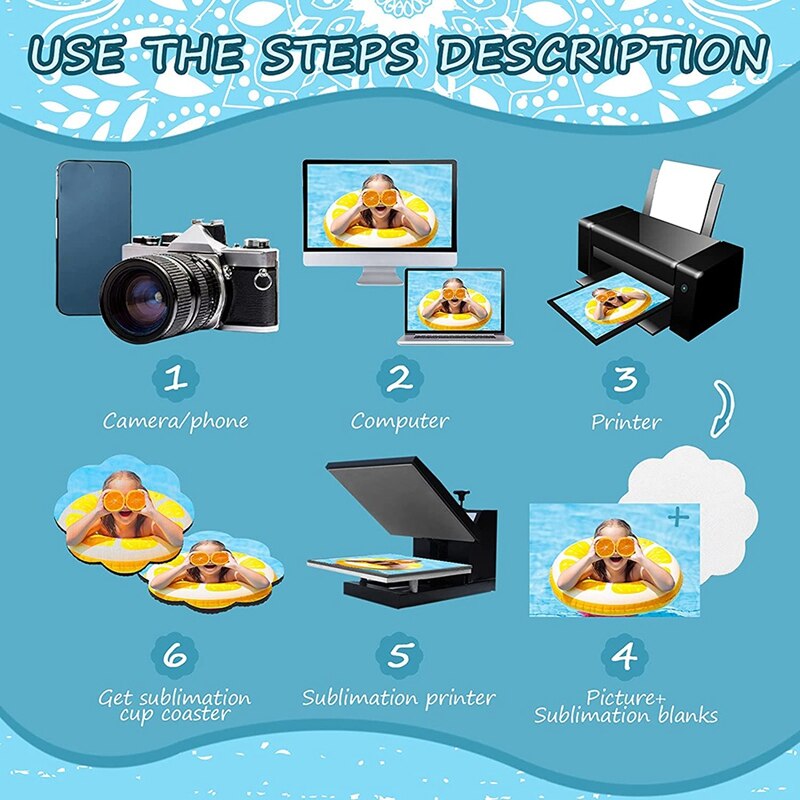 USE THE STEPS DESCRIPTION

1
Camera/phone

2
Computer

3
Printer

6
Get sublimation cup coaster

5
Sublimation printer

4
Picture+ Sublimation blanks