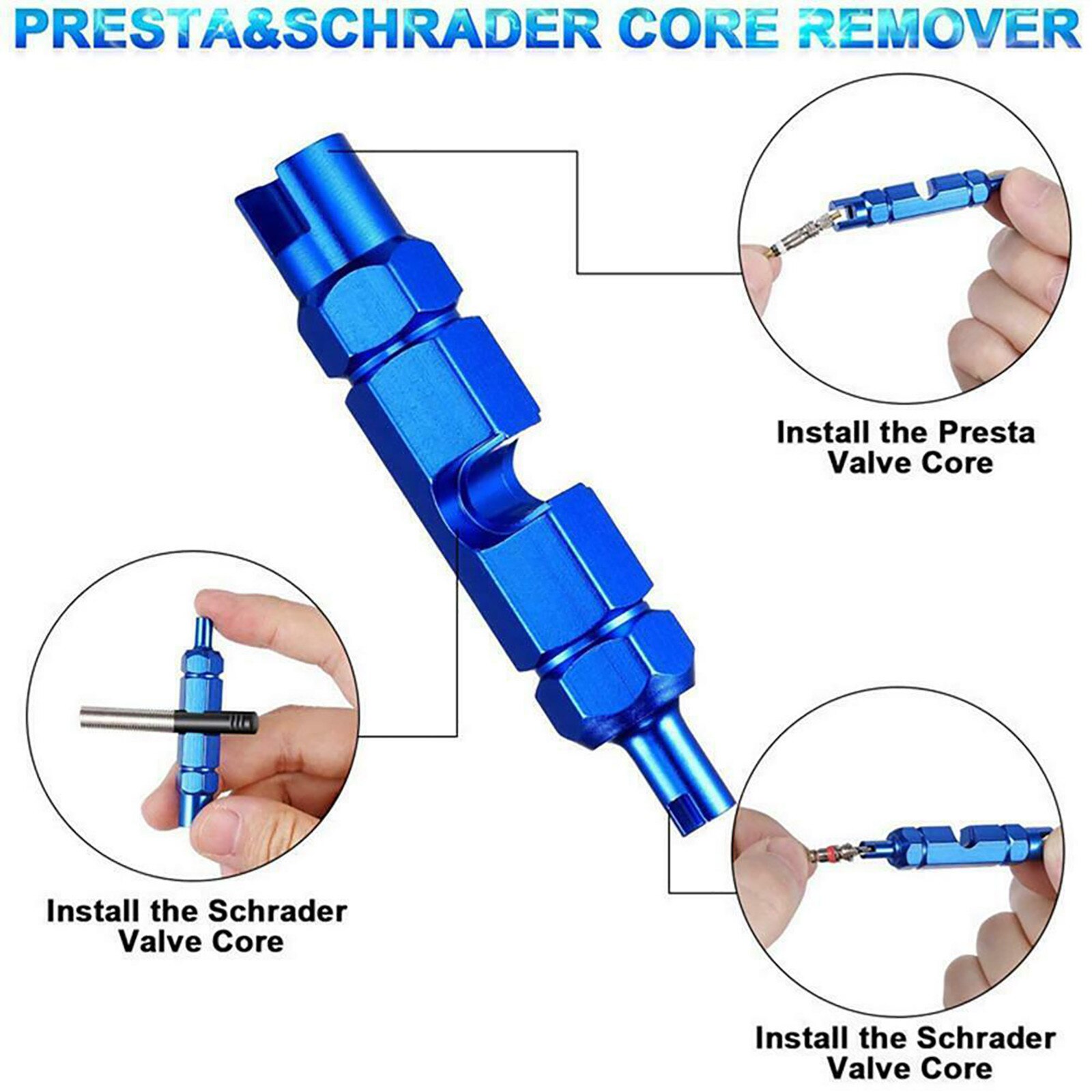 PRESTA&SCHRADER CORE REMOVER

Install the Presta Valve Core

Install the Schrader Valve Core

Install the Schrader Valve Core