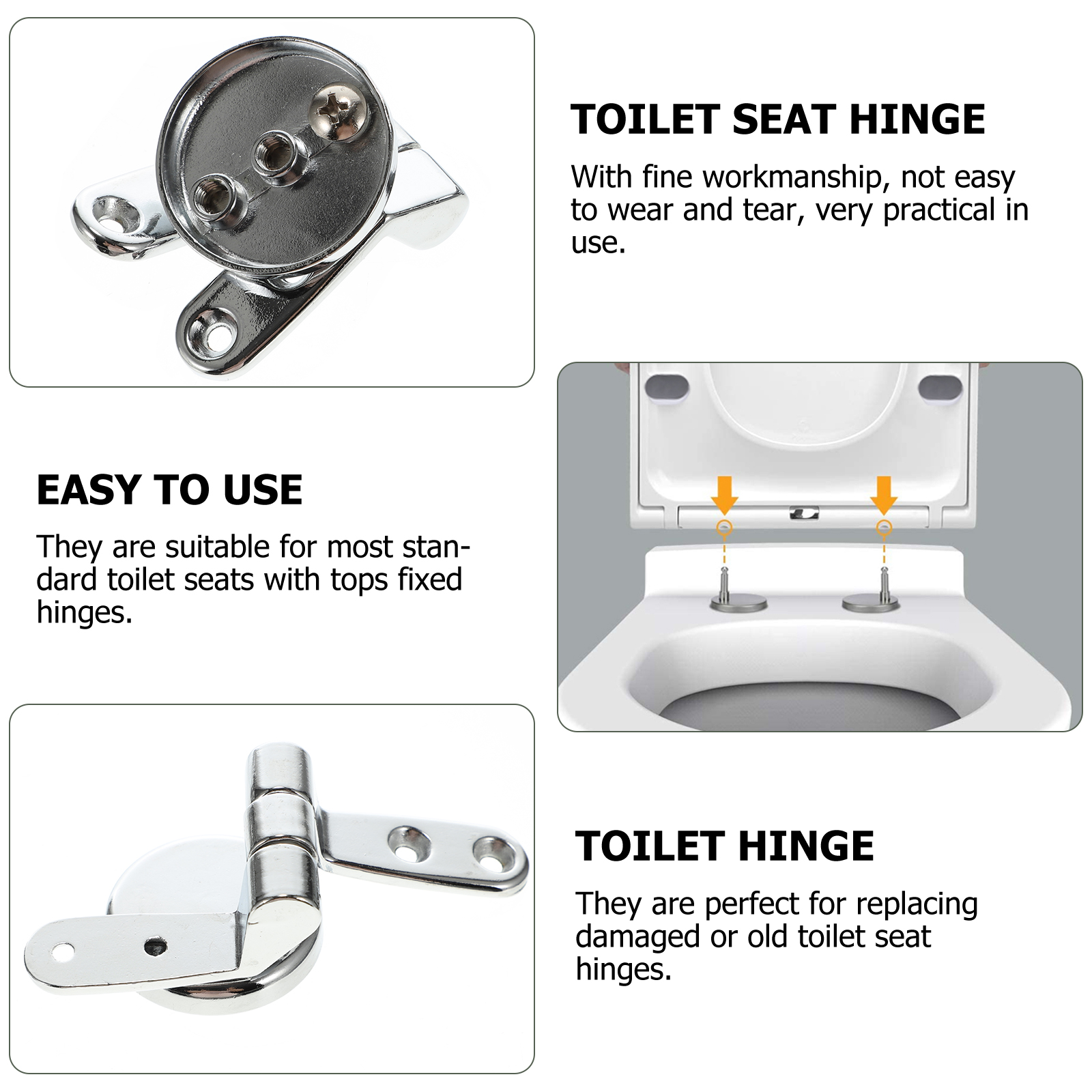 TOILET SEAT HINGE

With fine workmanship, not easy to wear and tear, very practical in use.

EASY TO USE

They are suitable for most standard toilet seats with tops fixed hinges.

TOILET HINGE

They are perfect for replacing damaged or old toilet seat hinges.