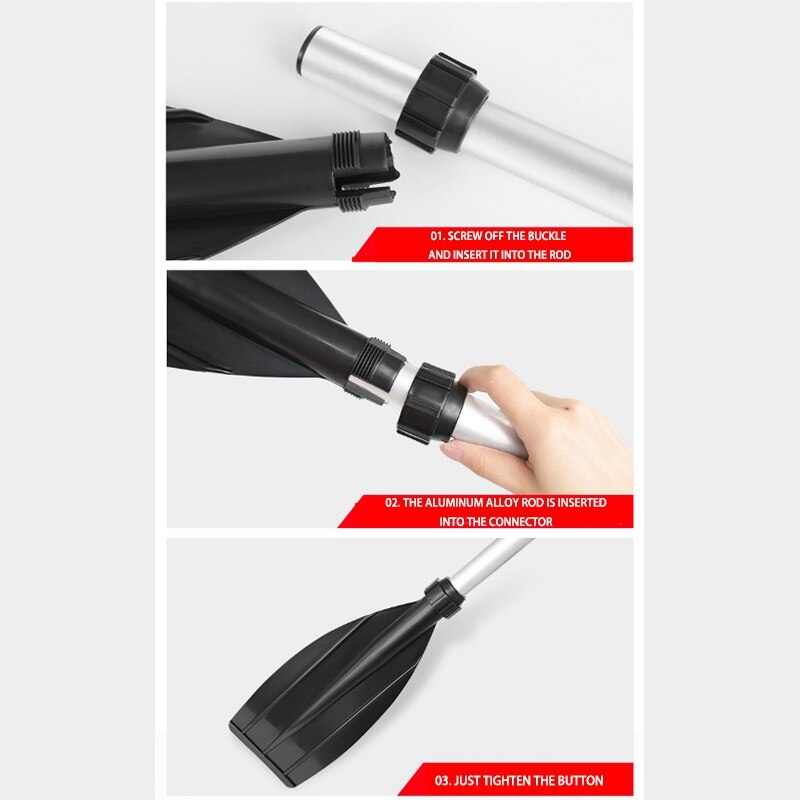 01. SCREW OFF THE BUCKLE AND INSERT IT INTO THE ROD

02. THE ALUMINUM ALLOY ROD IS INSERTED INTO THE CONNECTOR

03. JUST TIGHTEN THE BUTTON