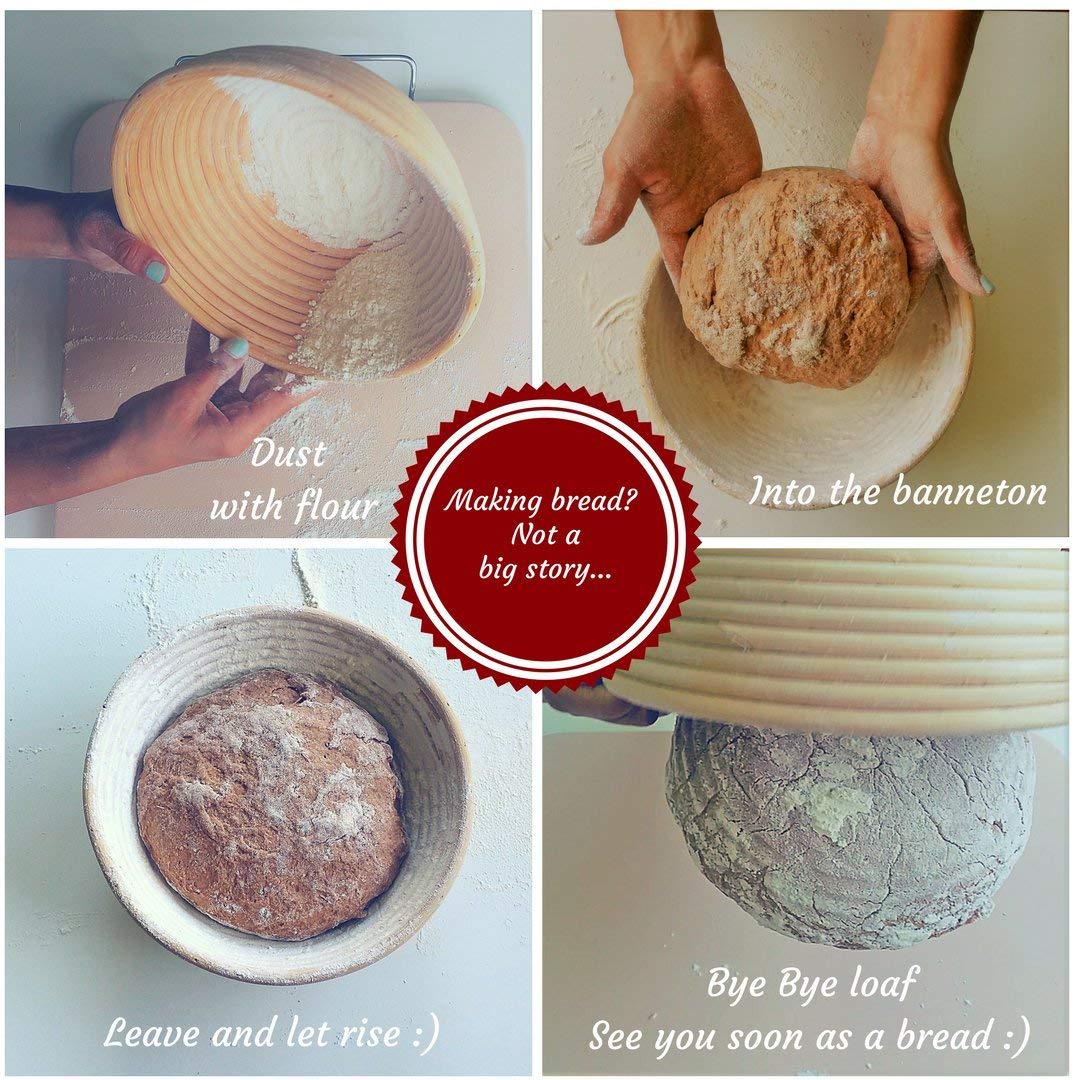 Dust with flour

Into the banneton

Making bread? Not a big story...

Leave and let rise :)

Bye Bye loaf
See you soon as a bread :)