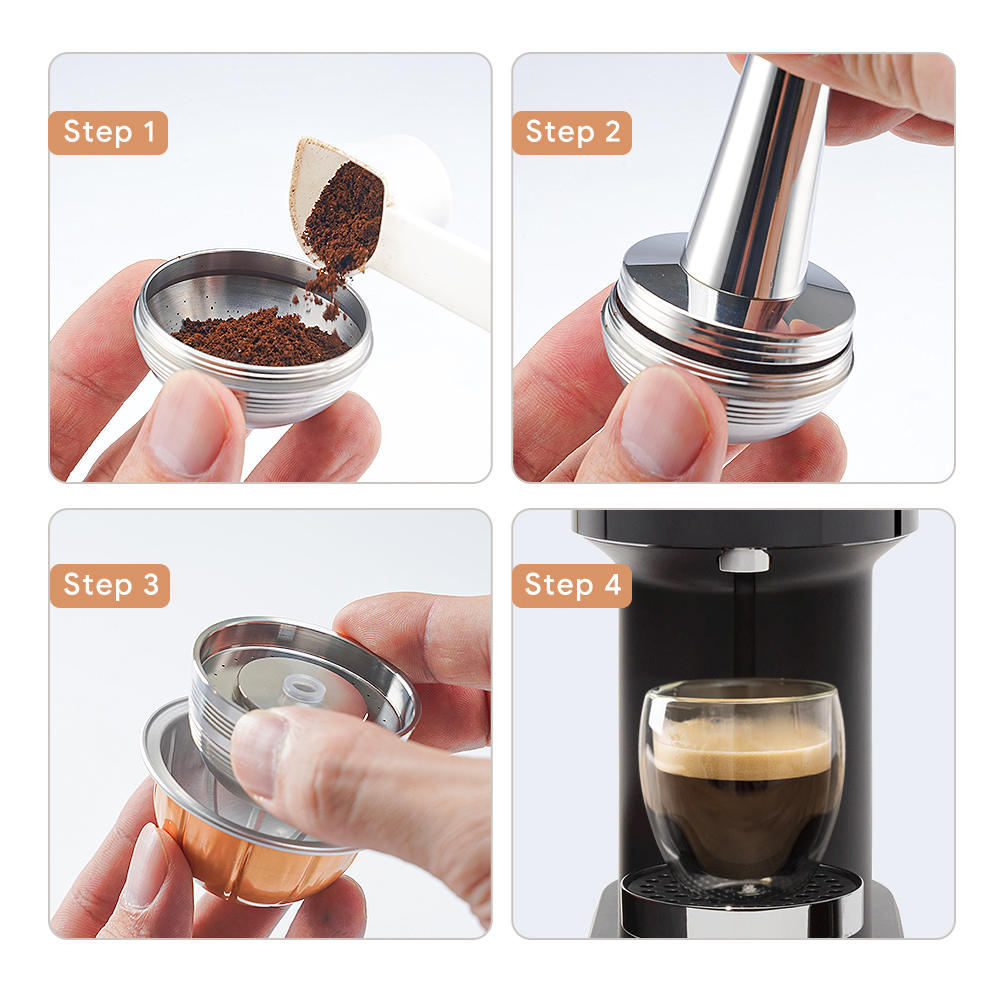 Step 1

Step 2

Step 3

Step 4