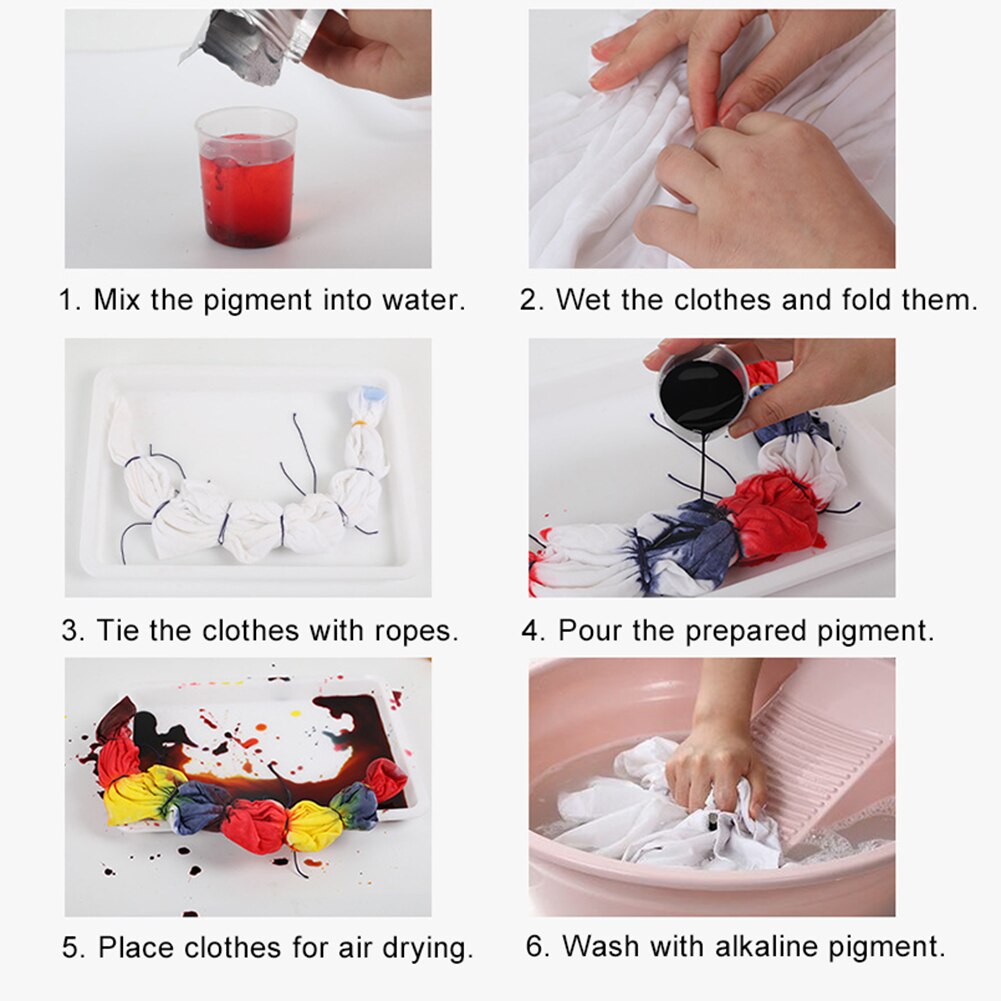 1. Mix the pigment into water.

2. Wet the clothes and fold them.

3. Tie the clothes with ropes.

4. Pour the prepared pigment.

5. Place clothes for air drying.

6. Wash with alkaline pigment.