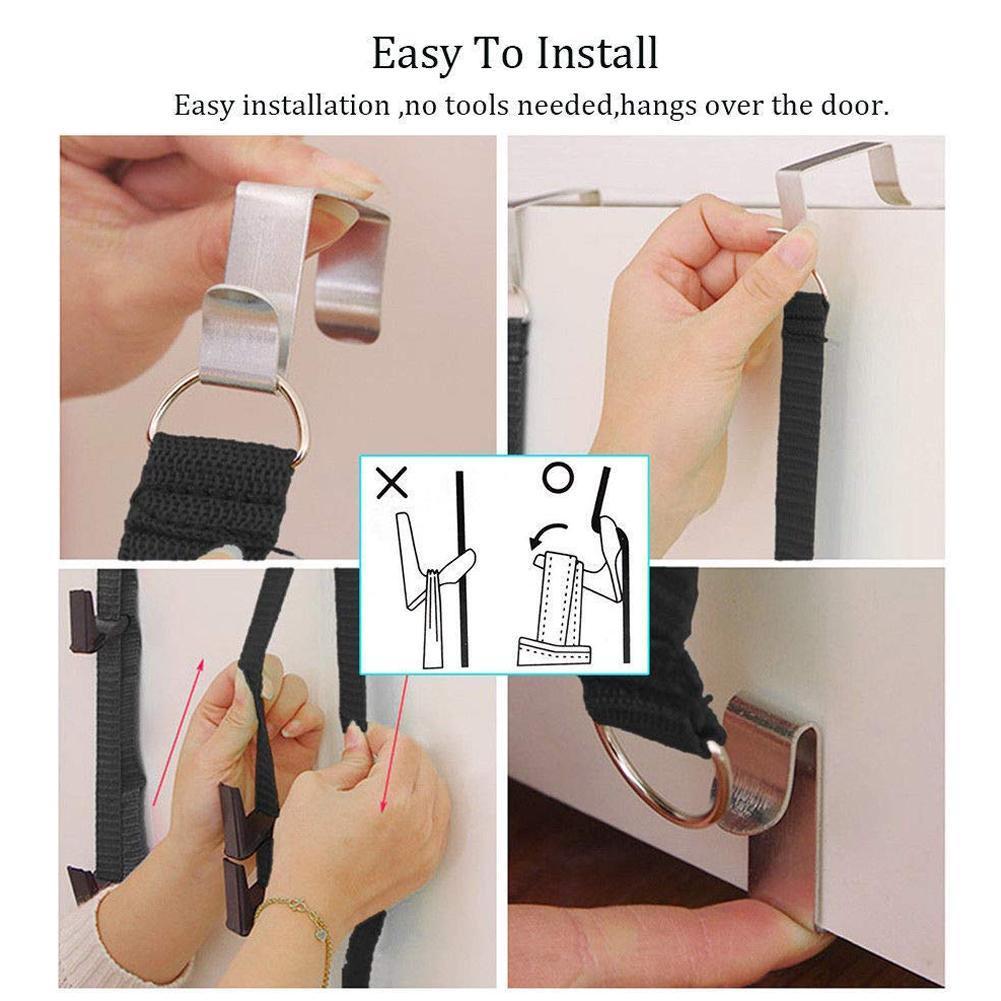 Easy To Install

Easy installation ,no tools needed,hangs over the door.

×

○