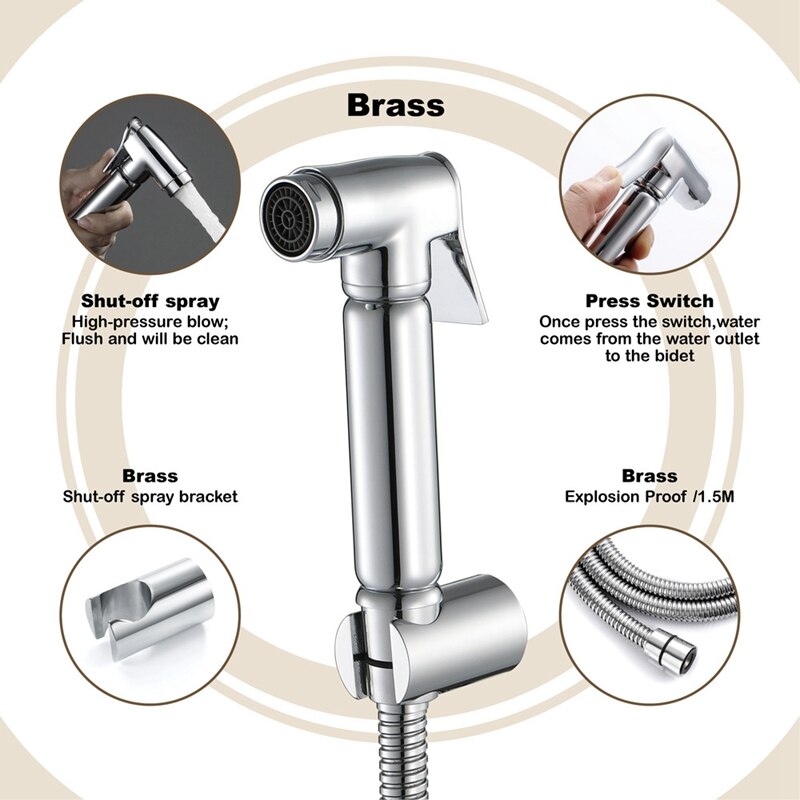 Brass

Shut-off spray
High-pressure blow;
Flush and will be clean

Press Switch
Once press the switch,water comes from the water outlet to the bidet

Brass
Shut-off spray bracket

Brass
Explosion Proof /1.5M