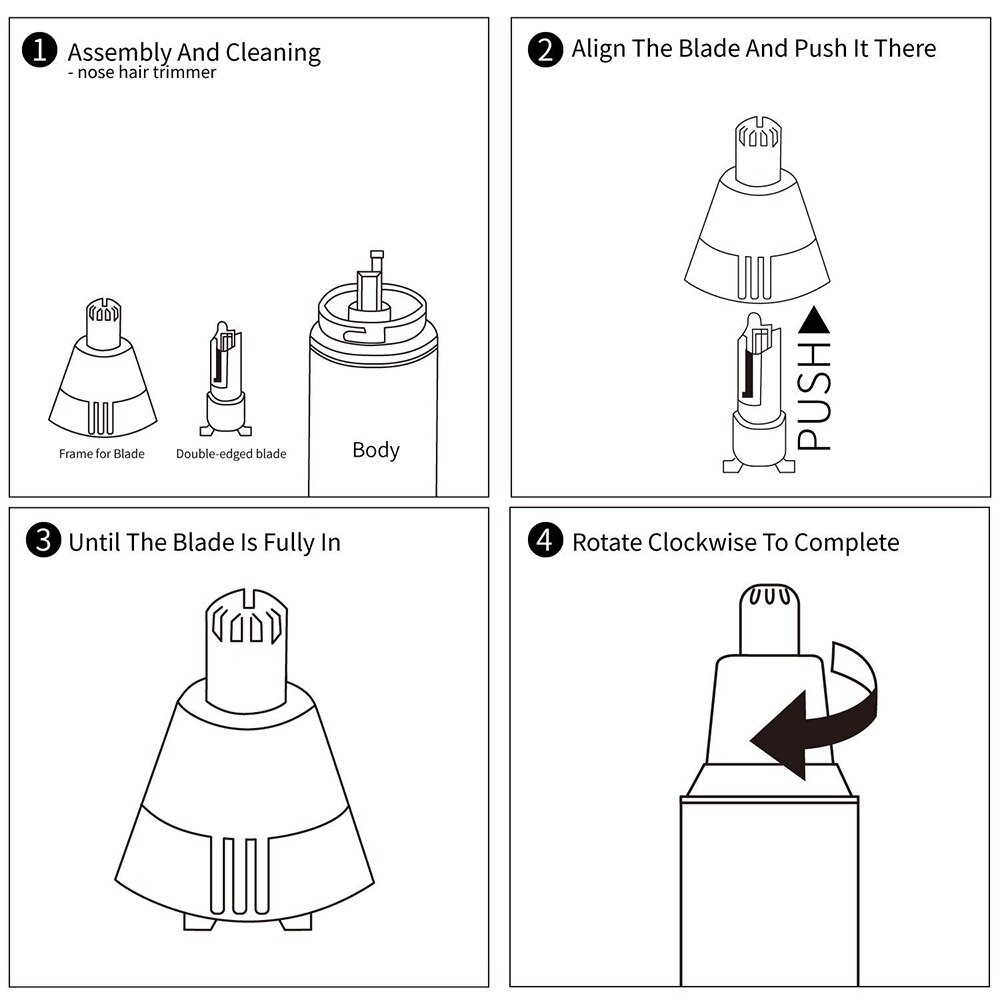 1 Assembly And Cleaning
- nose hair trimmer

Frame for Blade

Double-edged blade

Body

2 Align The Blade And Push It There

PUSH

3 Until The Blade Is Fully In

4 Rotate Clockwise To Complete