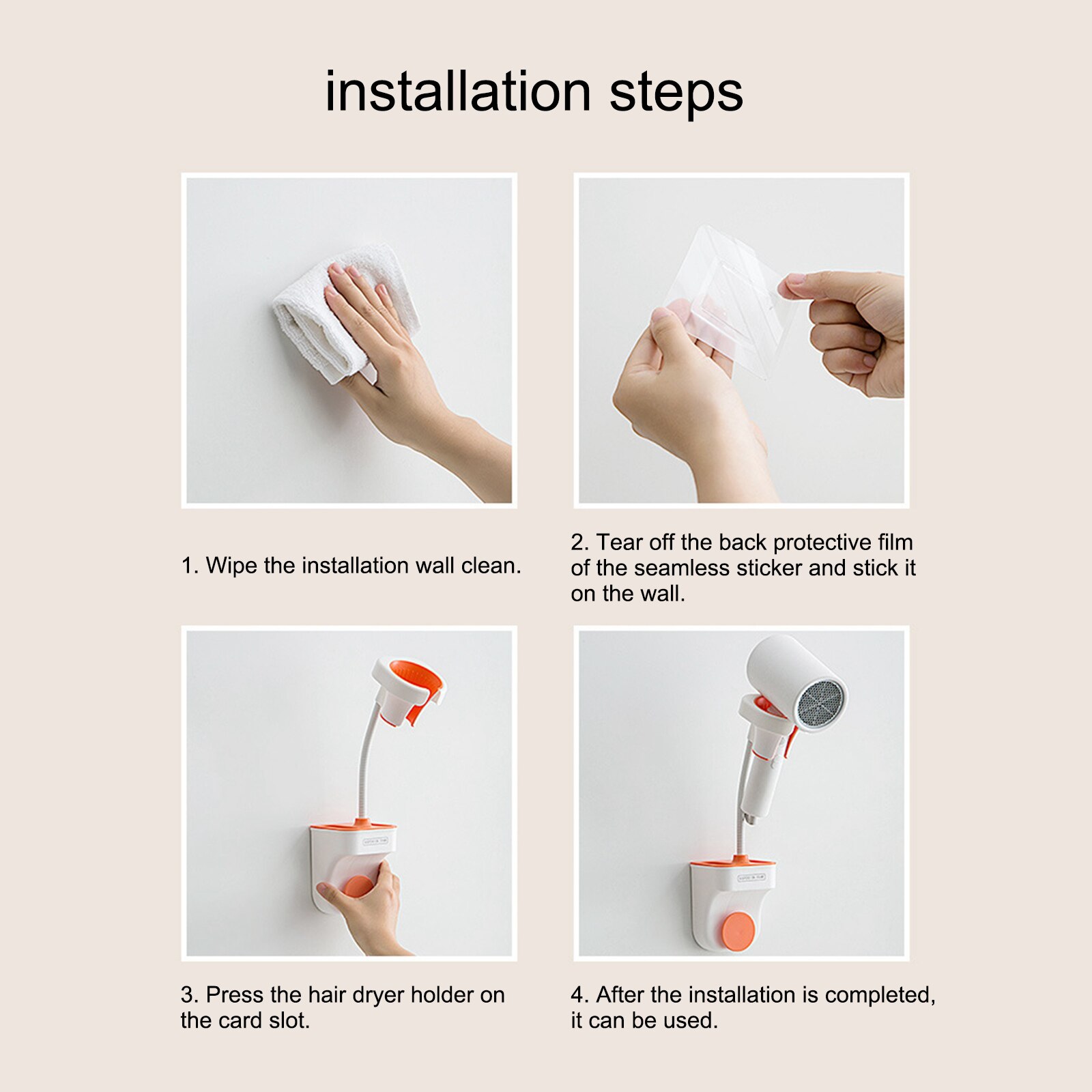 installation steps

1. Wipe the installation wall clean.

2. Tear off the back protective film of the seamless sticker and stick it on the wall.

3. Press the hair dryer holder on the card slot.

4. After the installation is completed, it can be used.