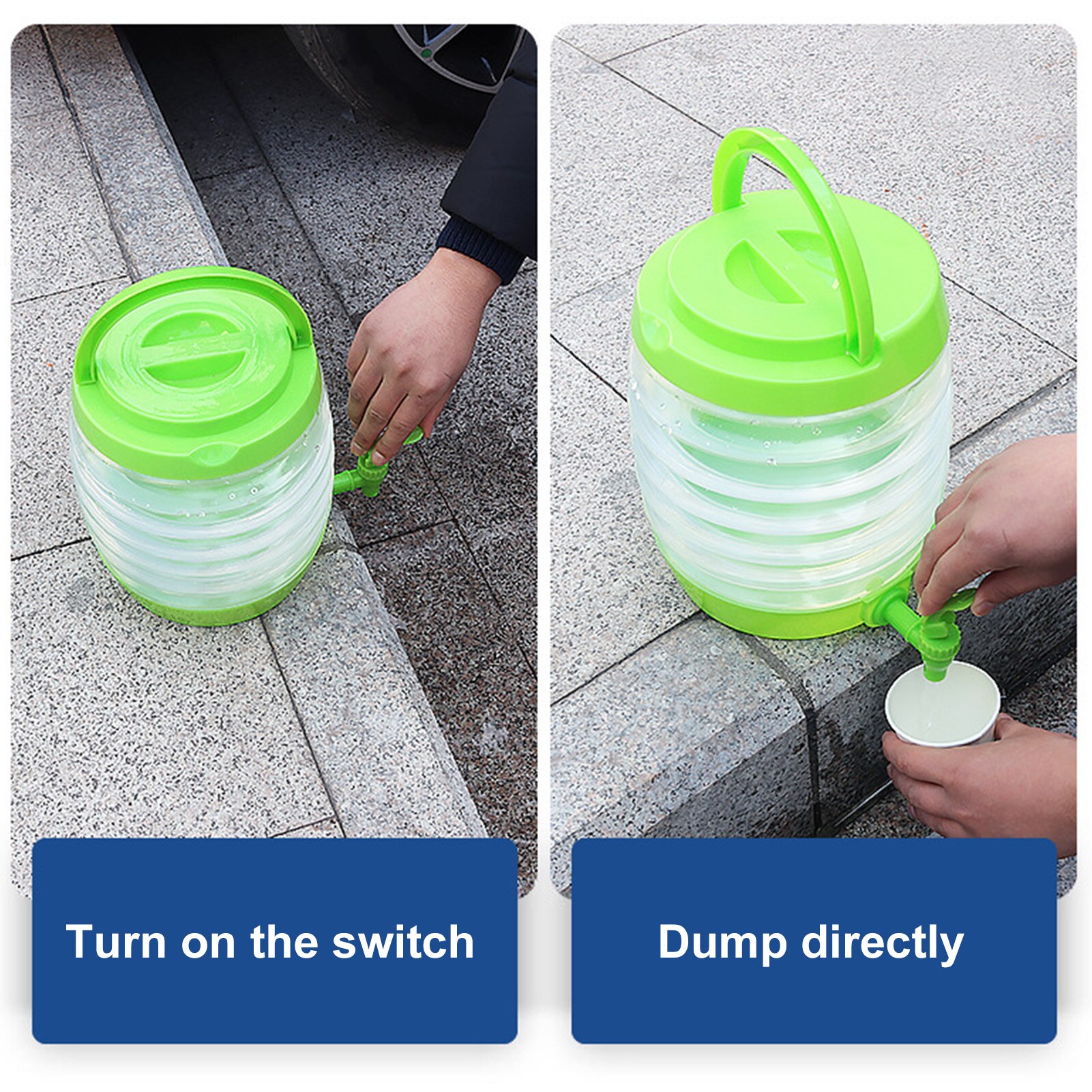 Turn on the switch

Dump directly