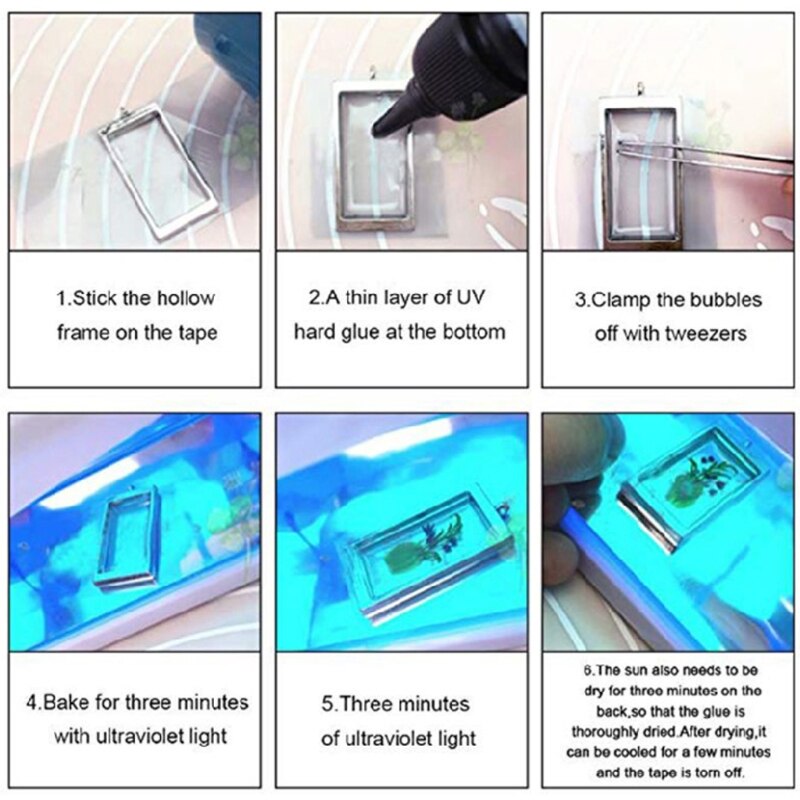 1.Stick the hollow frame on the tape

2.A thin layer of UV hard glue at the bottom

3.Clamp the bubbles off with tweezers

4.Bake for three minutes with ultraviolet light

5.Three minutes of ultraviolet light

6.The sun also needs to be dry for three minutes on the back,so that the glue is thoroughly dried.After drying,it can be cooled for a few minutes and the tape is torn off.