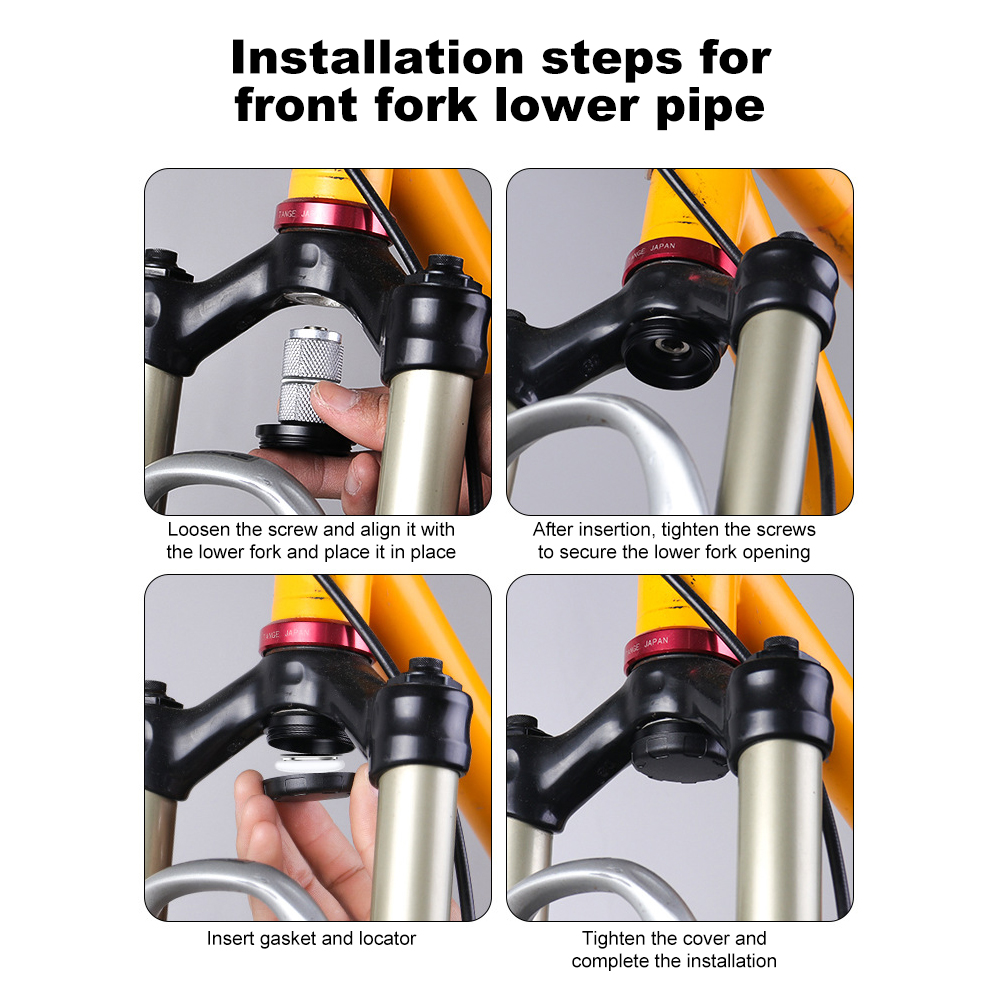 Installation steps for front fork lower pipe

TANGE JA

Loosen the screw and align it with the lower fork and place it in place

TANGE JAPAN

After insertion, tighten the screws to secure the lower fork opening

TANGE JAPAN

Insert gasket and locator

TANGE JAPAN

Tighten the cover and complete the installation