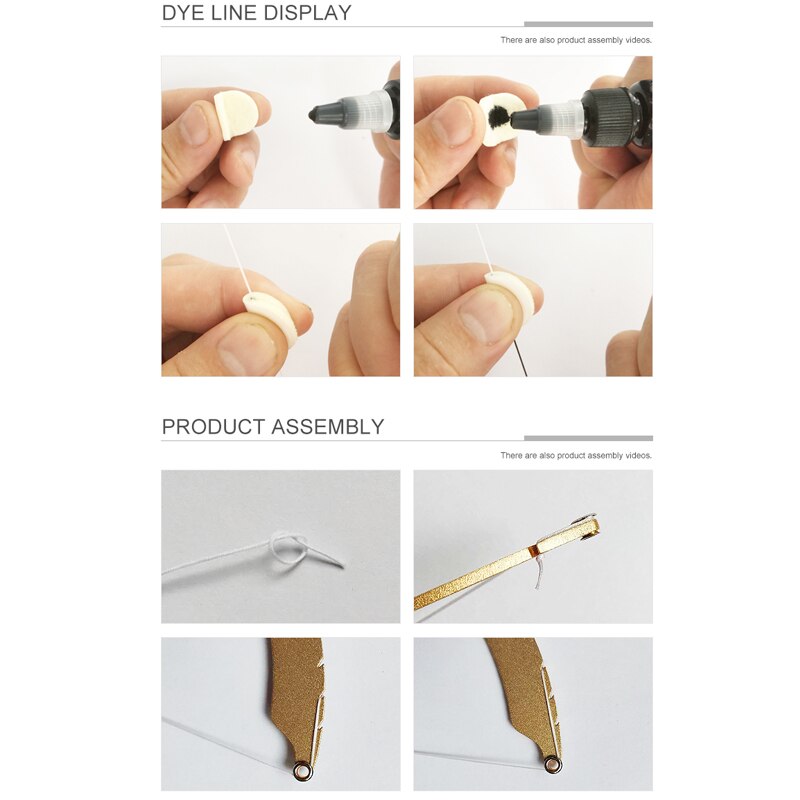 DYE LINE DISPLAY

There are also product assembly videos.

PRODUCT ASSEMBLY

There are also product assembly videos.