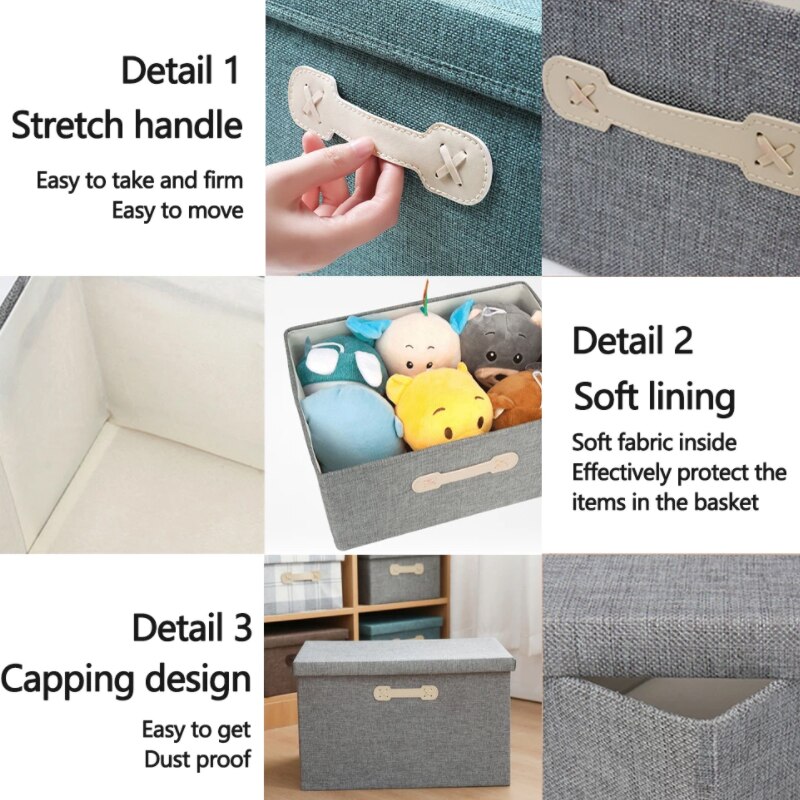 Detail 1
Stretch handle

Easy to take and firm
Easy to move

Detail 2
Soft lining

Soft fabric inside
Effectively protect the items in the basket

Detail 3
Capping design

Easy to get
Dust proof