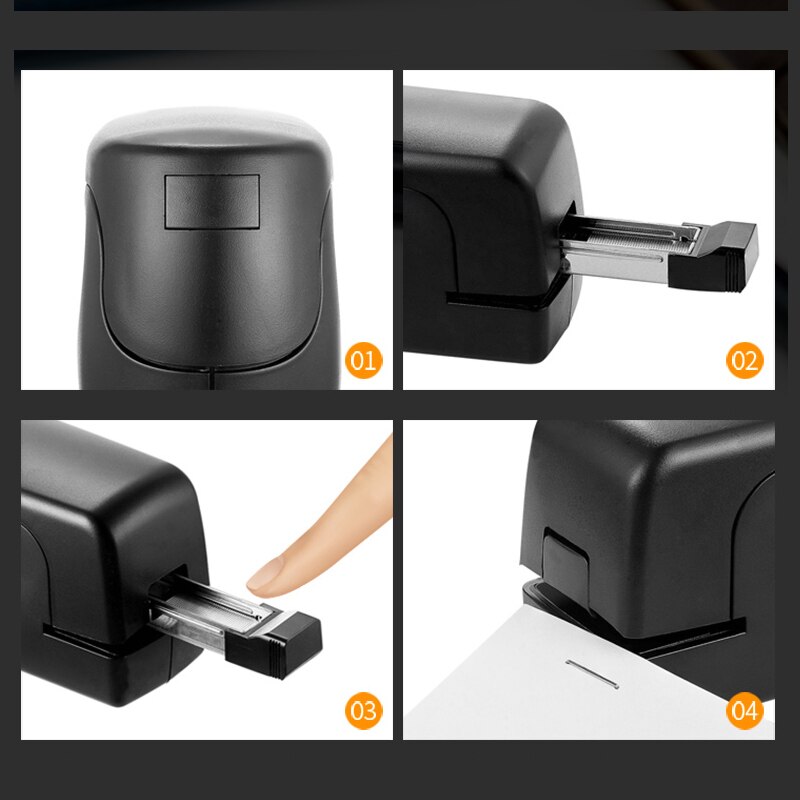 01

02

03

04