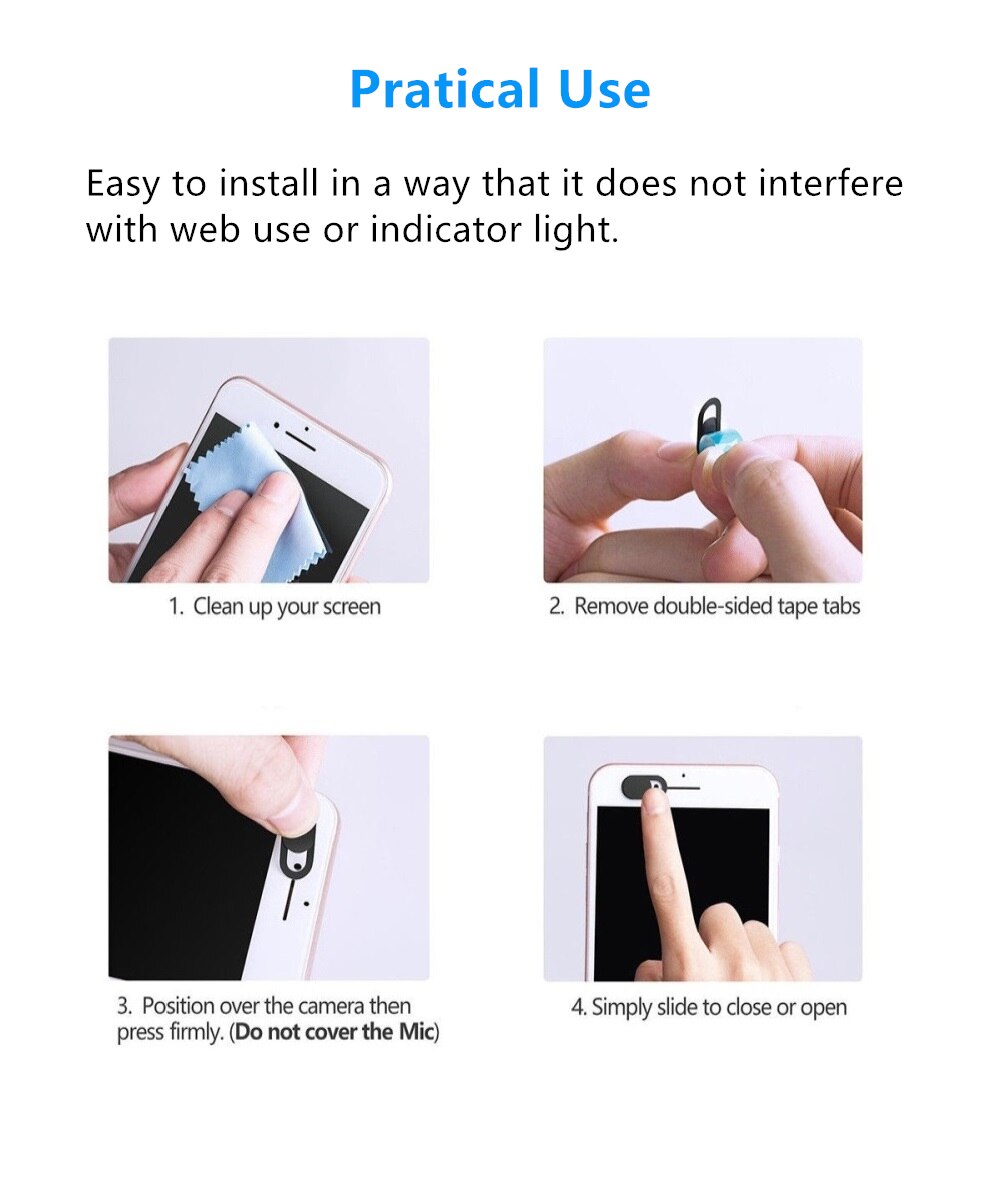 Pratical Use

Easy to install in a way that it does not interfere with web use or indicator light.

1. Clean up your screen

2. Remove double-sided tape tabs

3. Position over the camera then press firmly. (Do not cover the Mic)

4. Simply slide to close or open